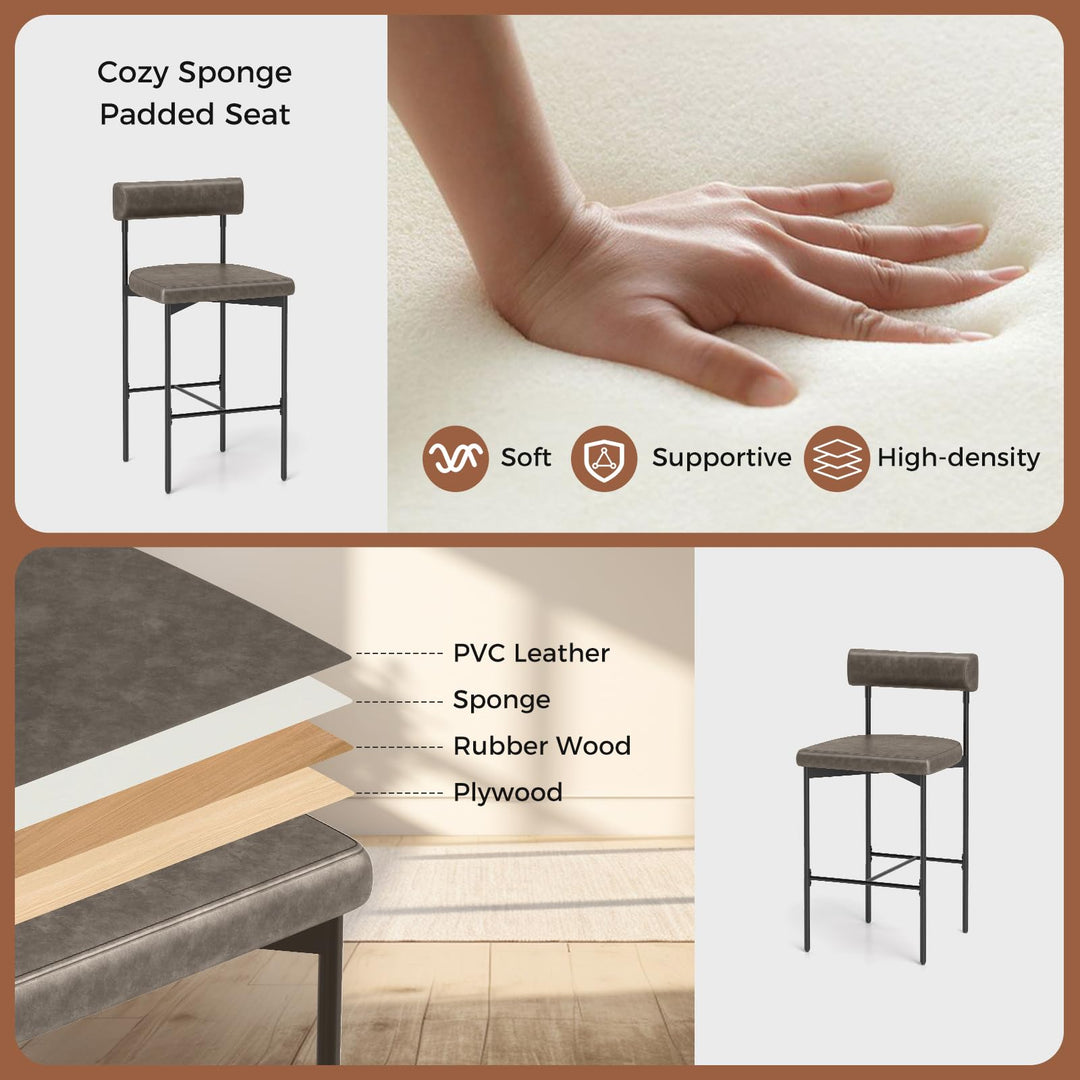 Cozy Sponge Padded Seat

Soft

Supportive

High-density

PVC Leather

Sponge

Rubber Wood

Plywood