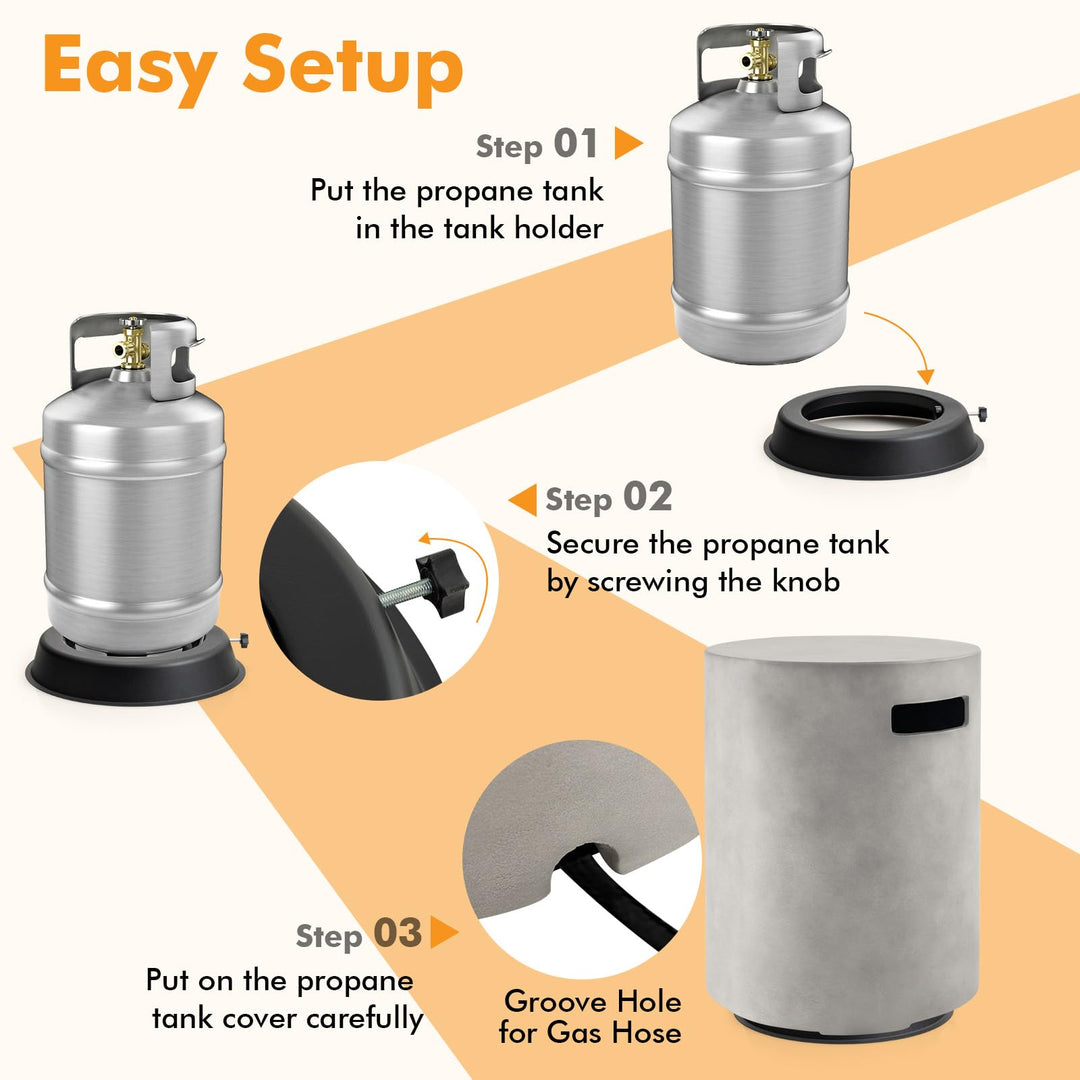 Easy Setup

Step 01
Put the propane tank in the tank holder

Step 02
Secure the propane tank by screwing the knob

Step 03
Put on the propane tank cover carefully

Groove Hole for Gas Hose