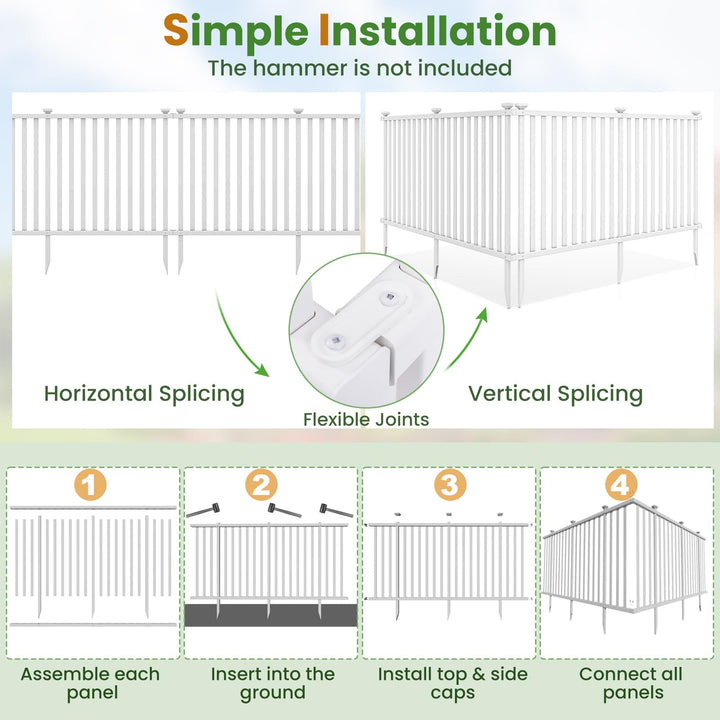 Simple Installation
The hammer is not included

Horizontal Splicing

Flexible Joints

Vertical Splicing

1
Assemble each panel

2
Insert into the ground

3
Install top & side caps

4
Connect all panels