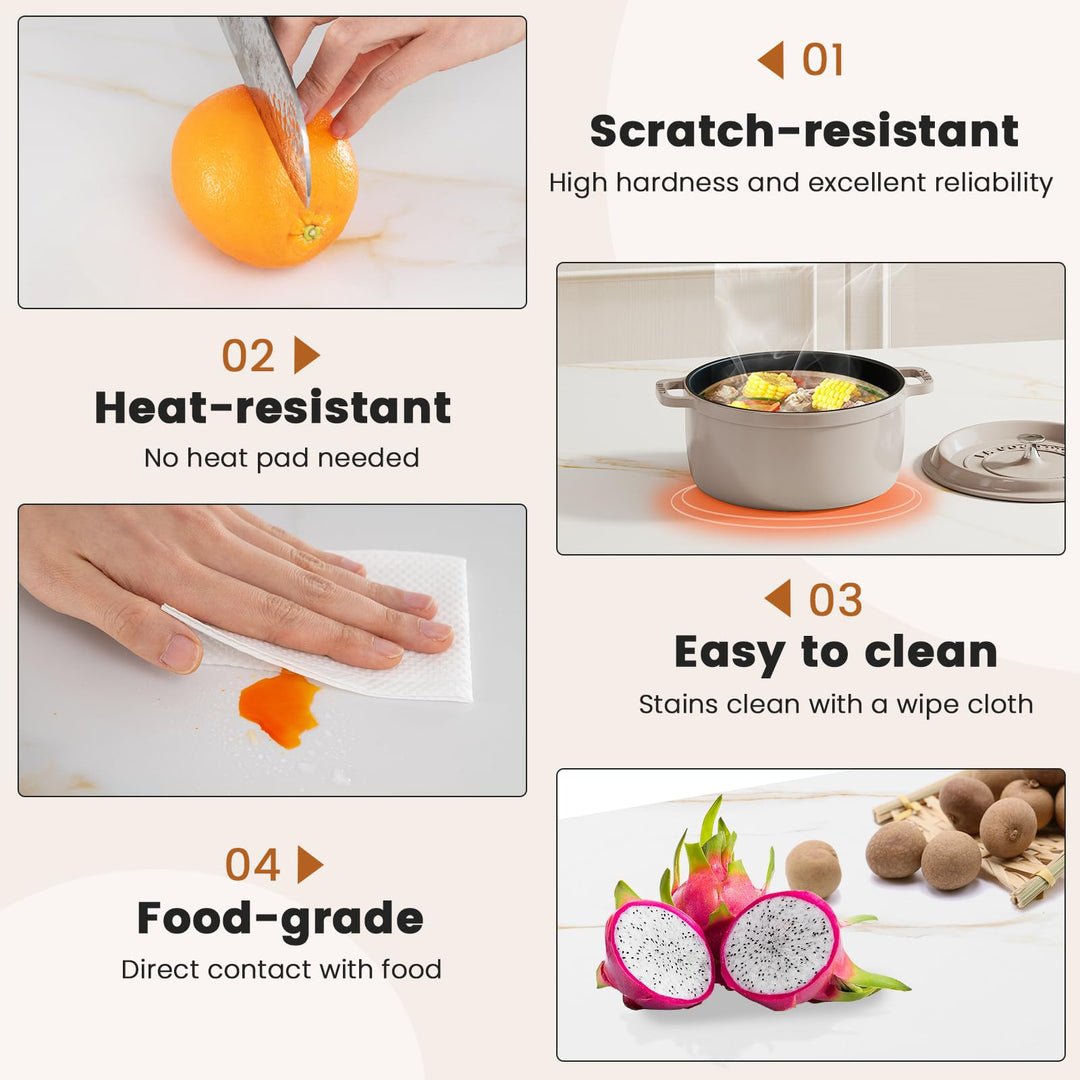 01
Scratch-resistant
High hardness and excellent reliability

02
Heat-resistant
No heat pad needed

03
Easy to clean
Stains clean with a wipe cloth

04
Food-grade
Direct contact with food