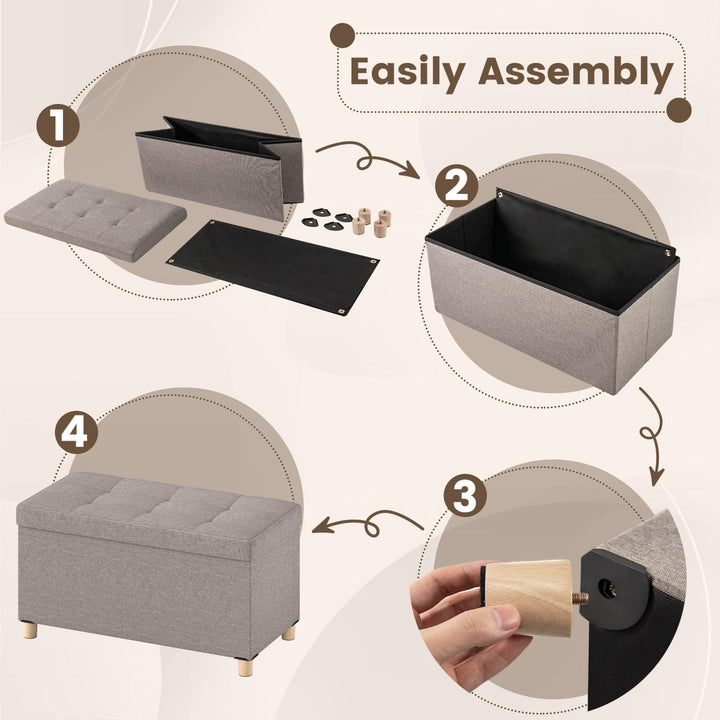 Easily Assembly

1

2

3

4