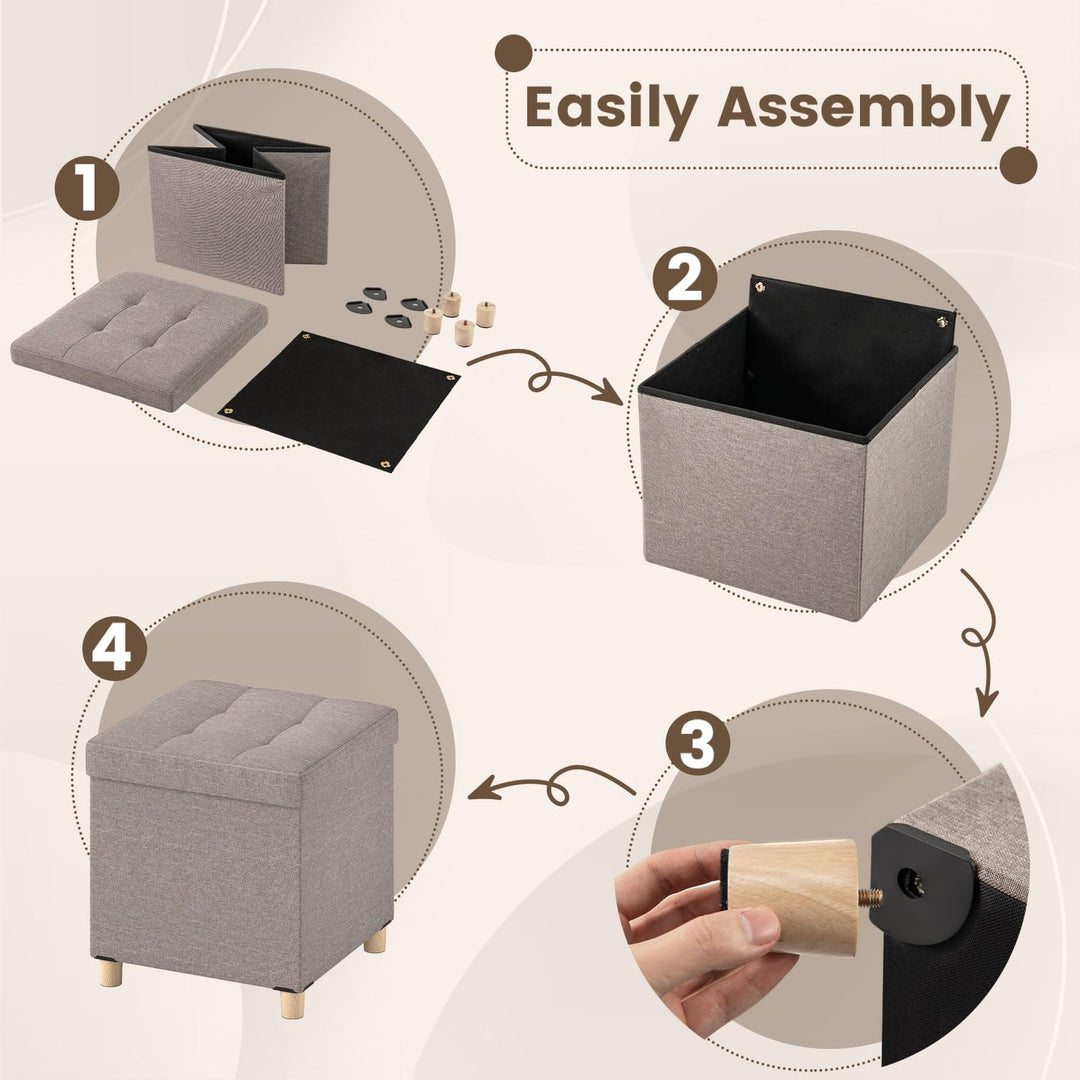 Easily Assembly

1

2

3

4