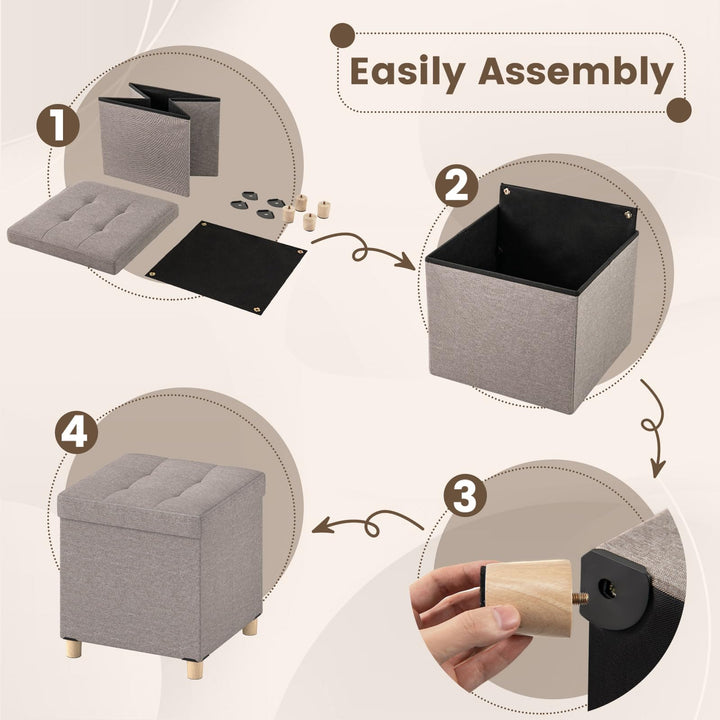 Easily Assembly

1

2

3

4