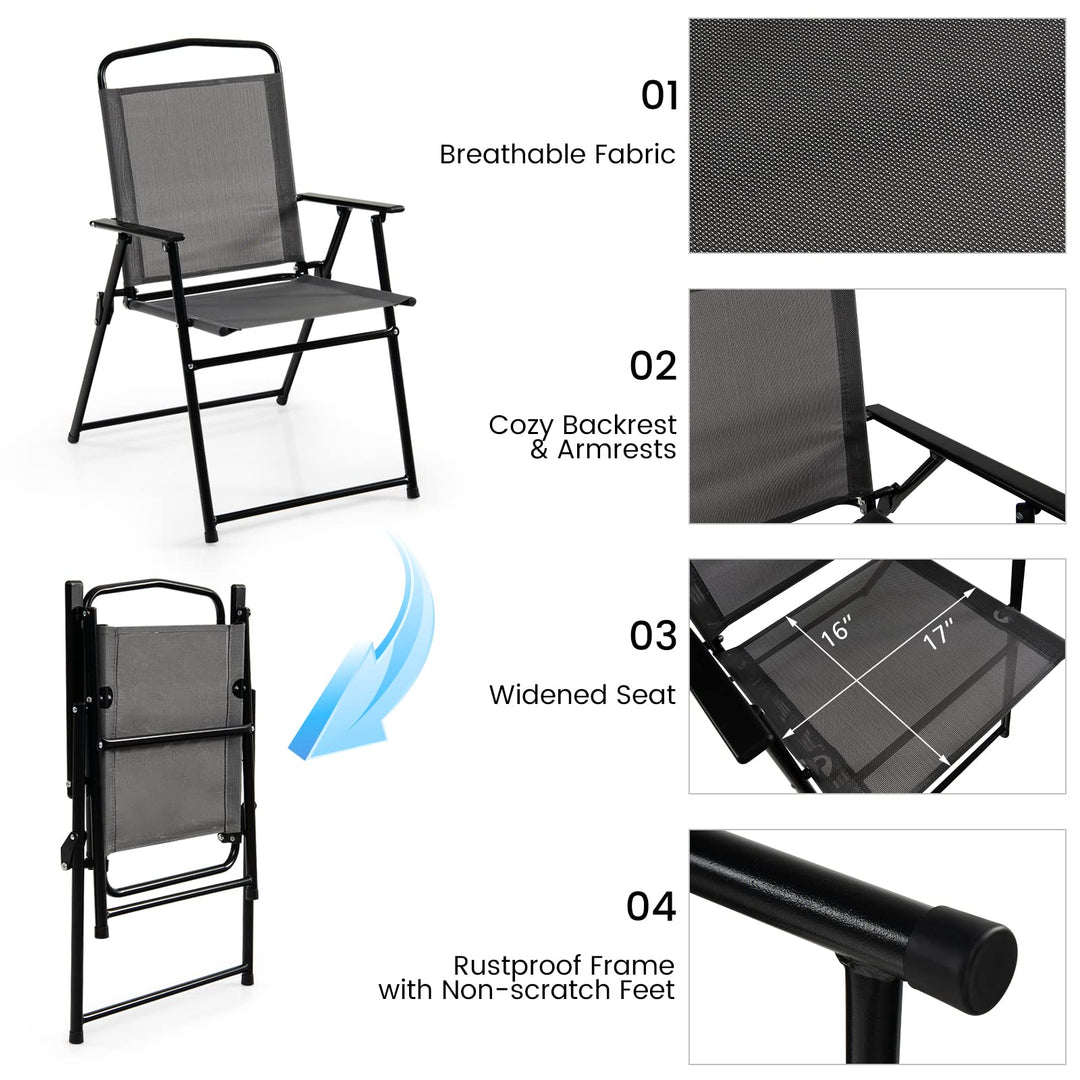 01

Breathable Fabric

02

Cozy Backrest & Armrests

03

Widened Seat

16"

17"

04

Rustproof Frame with Non-scratch Feet