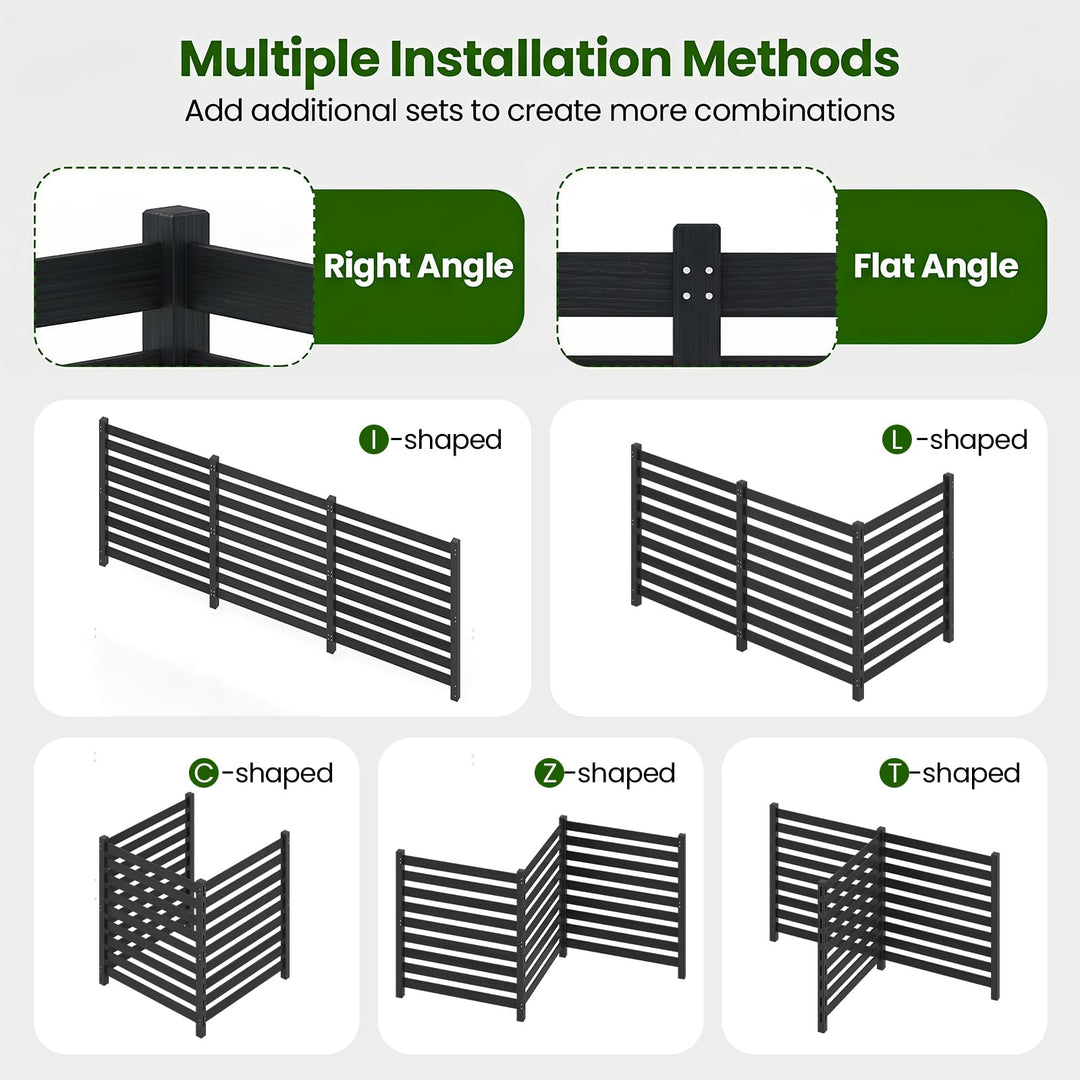 Multiple Installation Methods

Add additional sets to create more combinations

Right Angle

Flat Angle

I-shaped

L-shaped

C-shaped

Z-shaped

T-shaped