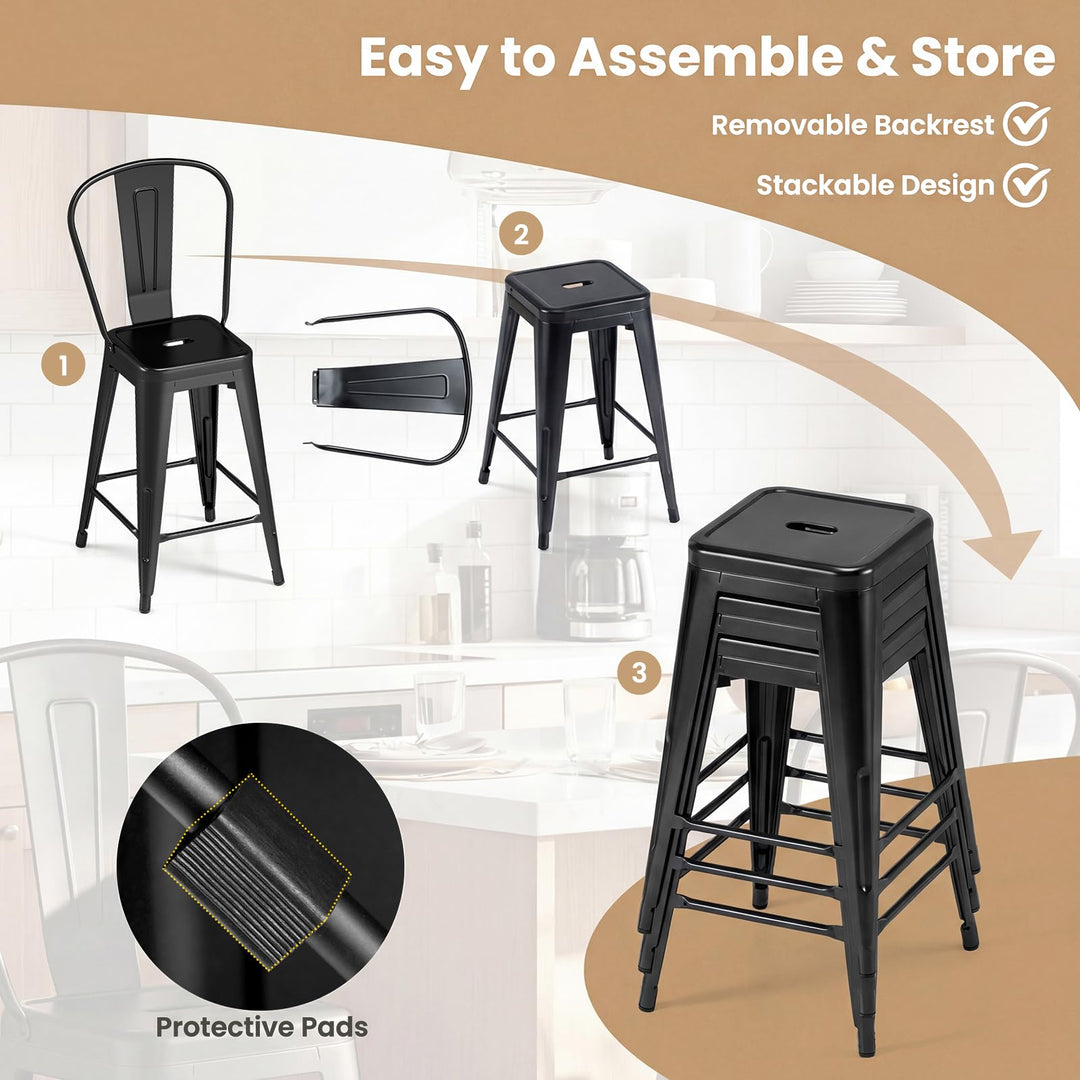 Easy to Assemble & Store

Removable Backrest

Stackable Design

1

2

3

Protective Pads