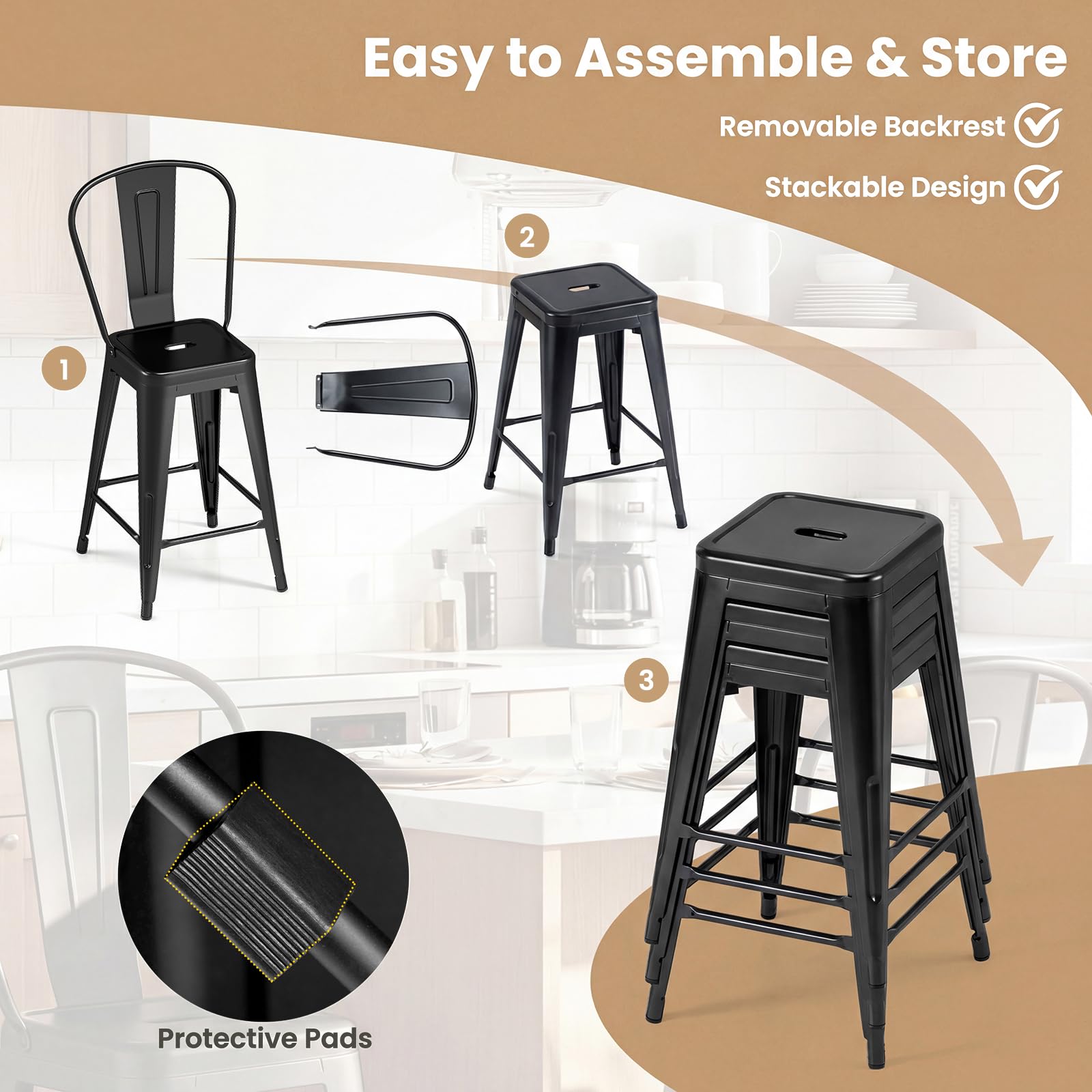 Easy to Assemble & Store

Removable Backrest

Stackable Design

1

2

3

Protective Pads