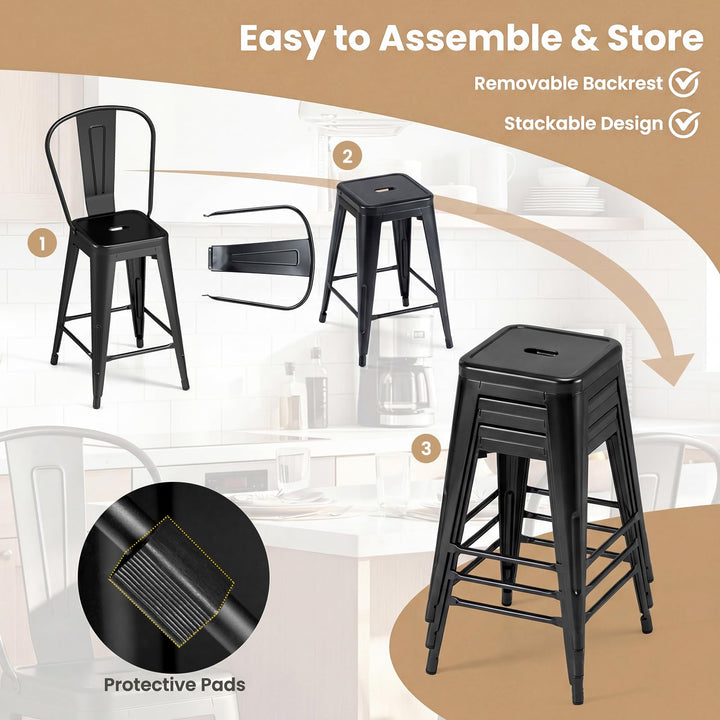 Easy to Assemble & Store

Removable Backrest

Stackable Design

1

2

3

Protective Pads