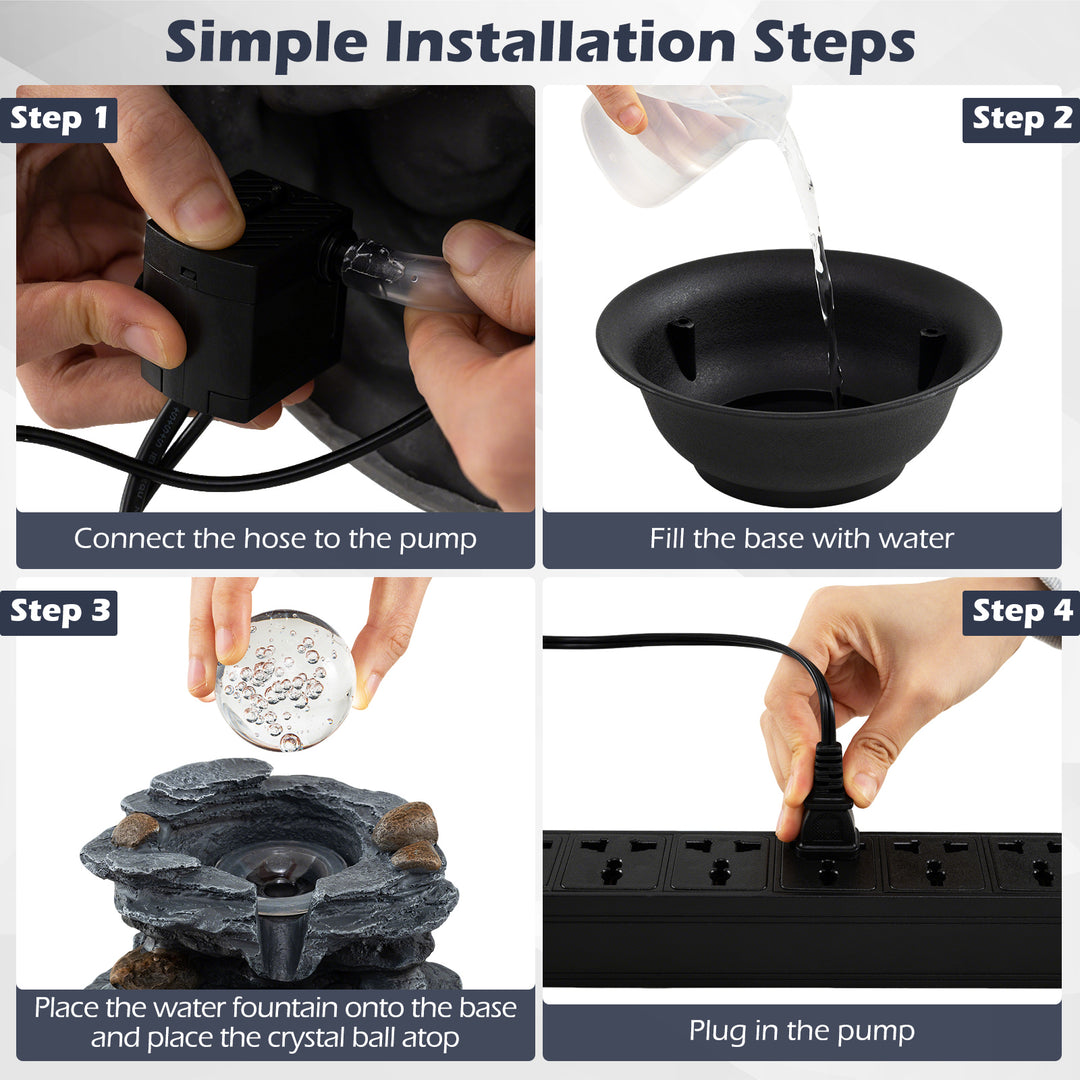 Simple Installation Steps

Step 1

Connect the hose to the pump

Step 2

Fill the base with water

Step 3

Place the water fountain onto the base and place the crystal ball atop

Step 4

Plug in the pump