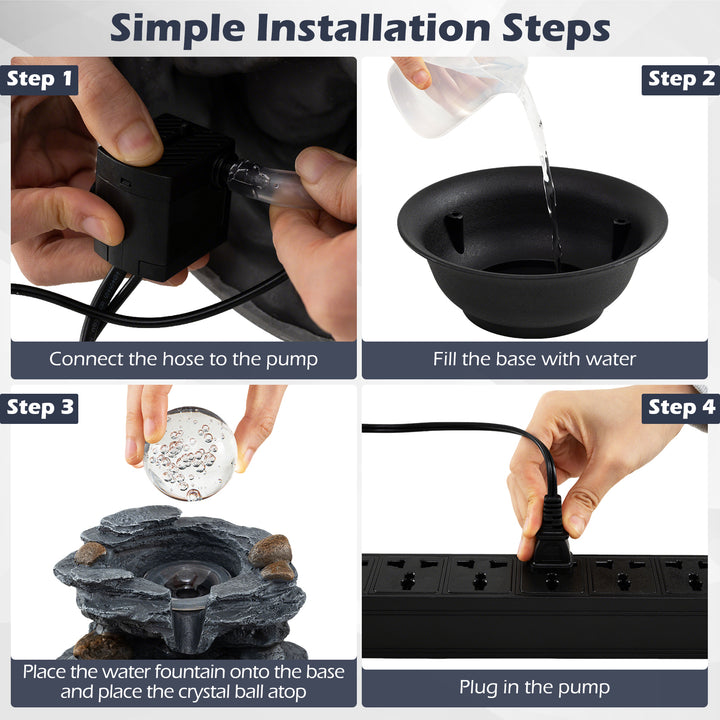 Simple Installation Steps

Step 1

Connect the hose to the pump

Step 2

Fill the base with water

Step 3

Place the water fountain onto the base and place the crystal ball atop

Step 4

Plug in the pump