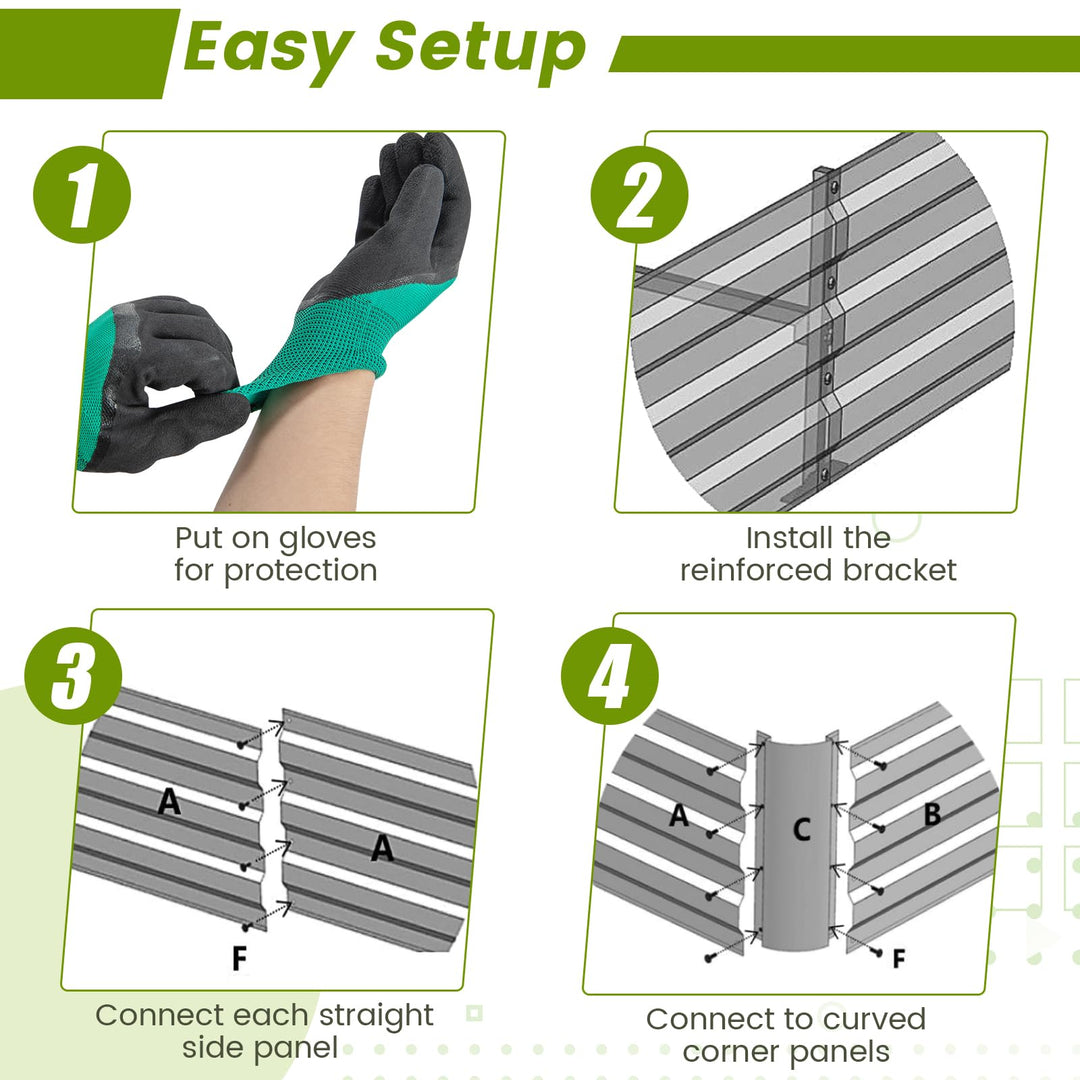 Easy Setup

1

Put on gloves for protection

2

Install the reinforced bracket

3

A

A

F

Connect each straight side panel

4

A

C

B

F

Connect to curved corner panels