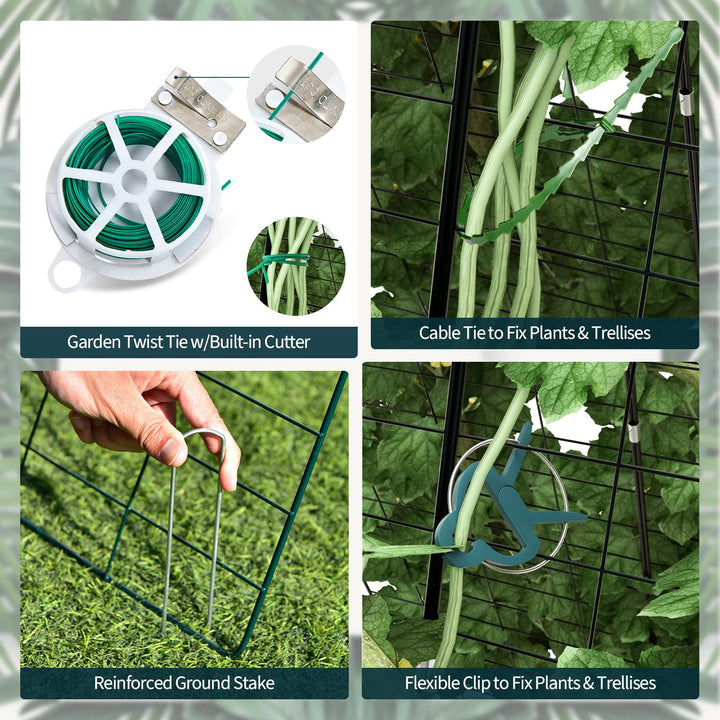 Garden Twist Tie w/Built-in Cutter

Cable Tie to Fix Plants & Trellises

Reinforced Ground Stake

Flexible Clip to Fix Plants & Trellises