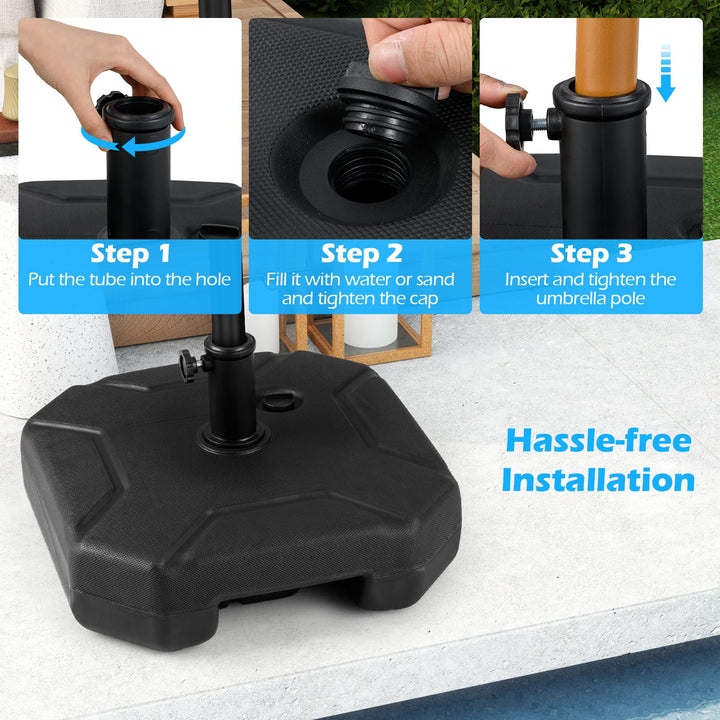 Step 1
Put the tube into the hole

Step 2
Fill it with water or sand and tighten the cap

Step 3
Insert and tighten the umbrella pole

Hassle-free Installation