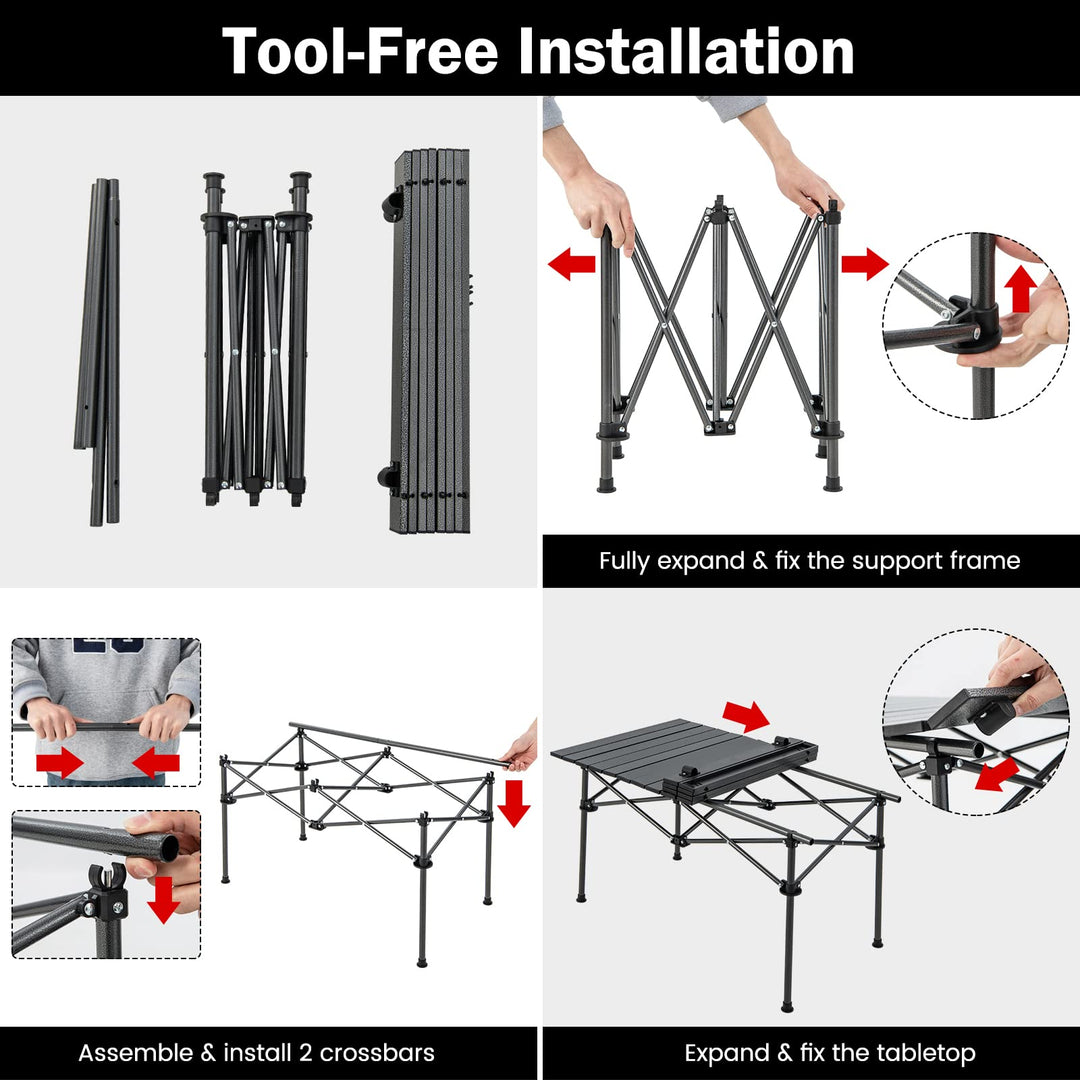 Tool-Free Installation

Fully expand & fix the support frame

Assemble & install 2 crossbars

Expand & fix the tabletop