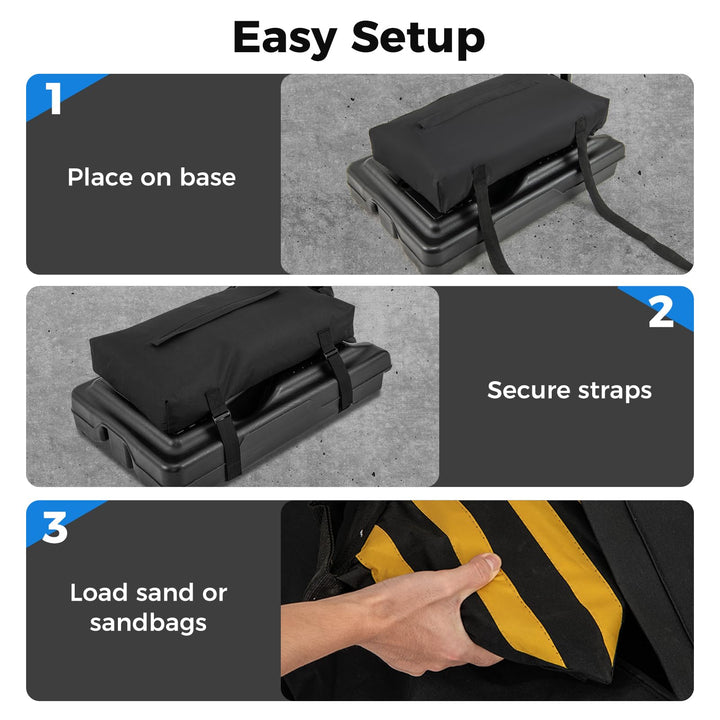 Easy Setup

1

Place on base

2

Secure straps

3

Load sand or sandbags