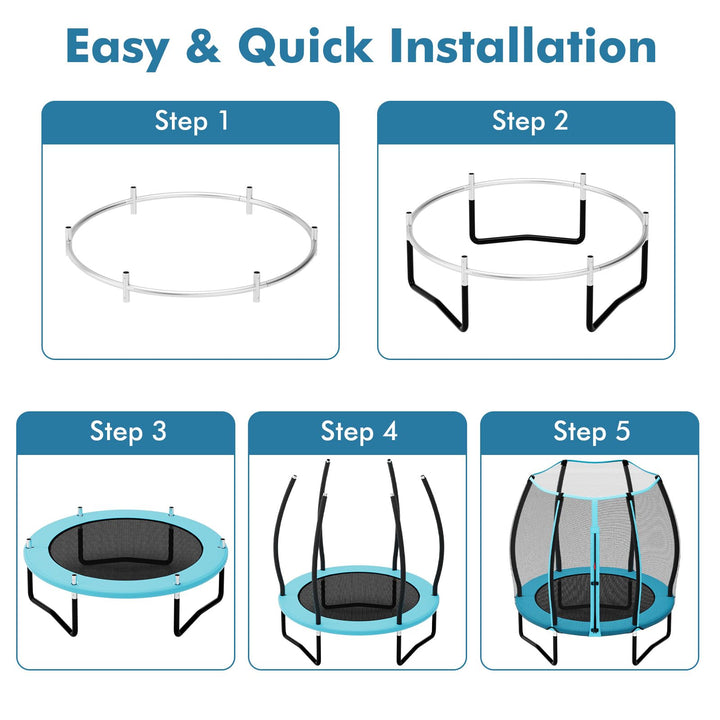 Easy & Quick Installation

Step 1

Step 2

Step 3

Step 4

Step 5