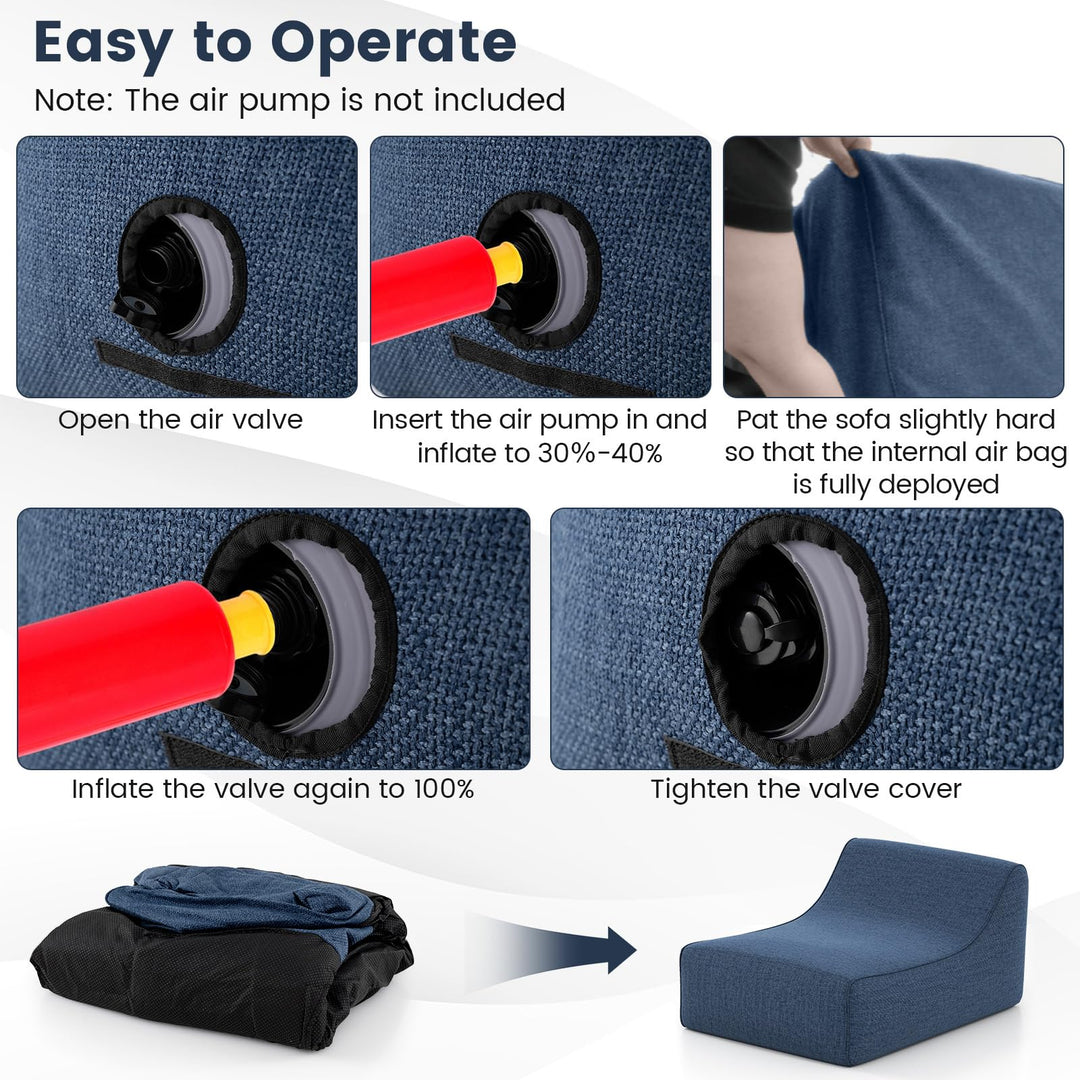 Easy to Operate

Note: The air pump is not included

Open the air valve

Insert the air pump in and inflate to 30%-40%

Pat the sofa slightly hard so that the internal air bag is fully deployed

Inflate the valve again to 100%

Tighten the valve cover