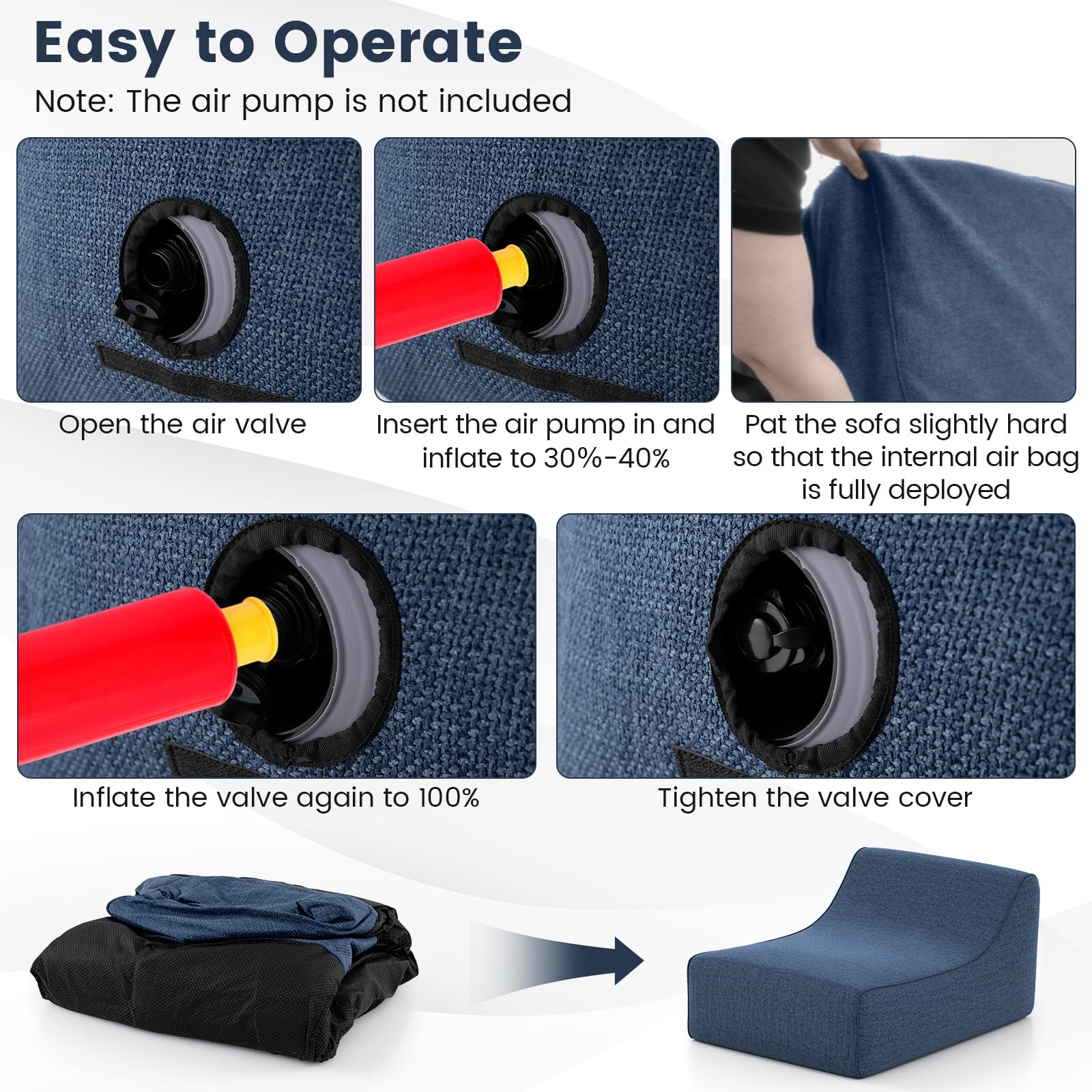 Easy to Operate

Note: The air pump is not included

Open the air valve

Insert the air pump in and inflate to 30%-40%

Pat the sofa slightly hard so that the internal air bag is fully deployed

Inflate the valve again to 100%

Tighten the valve cover