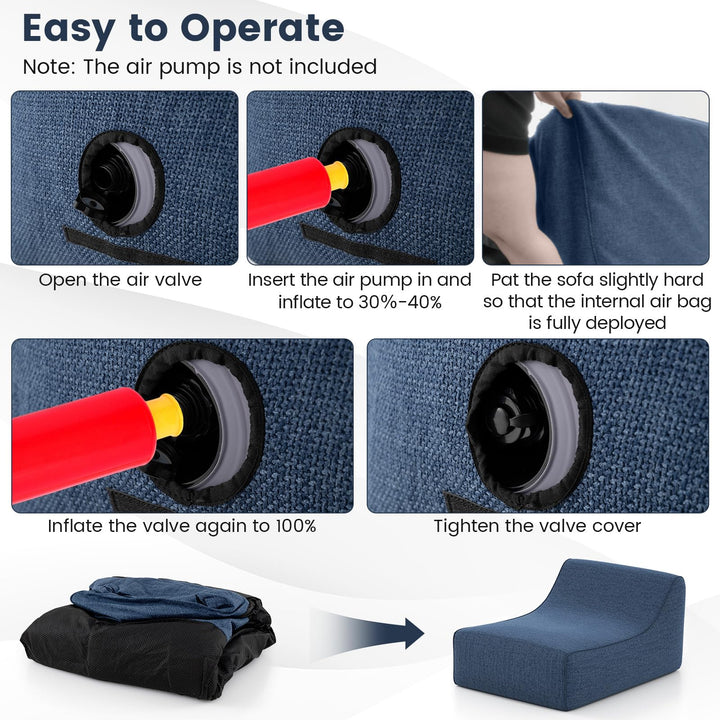 Easy to Operate
Note: The air pump is not included

Open the air valve

Insert the air pump in and inflate to 30%-40%

Pat the sofa slightly hard so that the internal air bag is fully deployed

Inflate the valve again to 100%

Tighten the valve cover