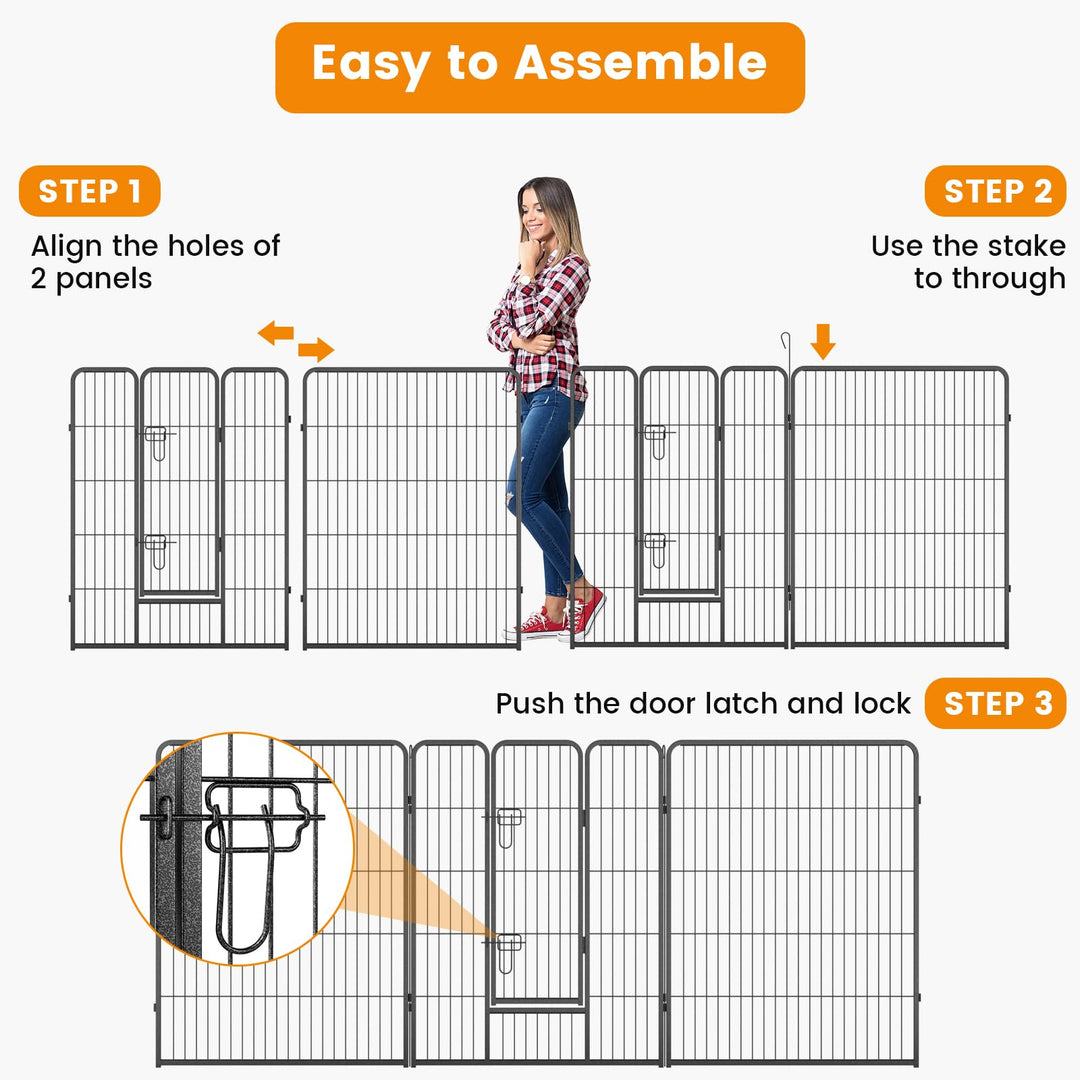 Easy to Assemble

STEP 1

Align the holes of 2 panels

STEP 2

Use the stake to through

Push the door latch and lock

STEP 3