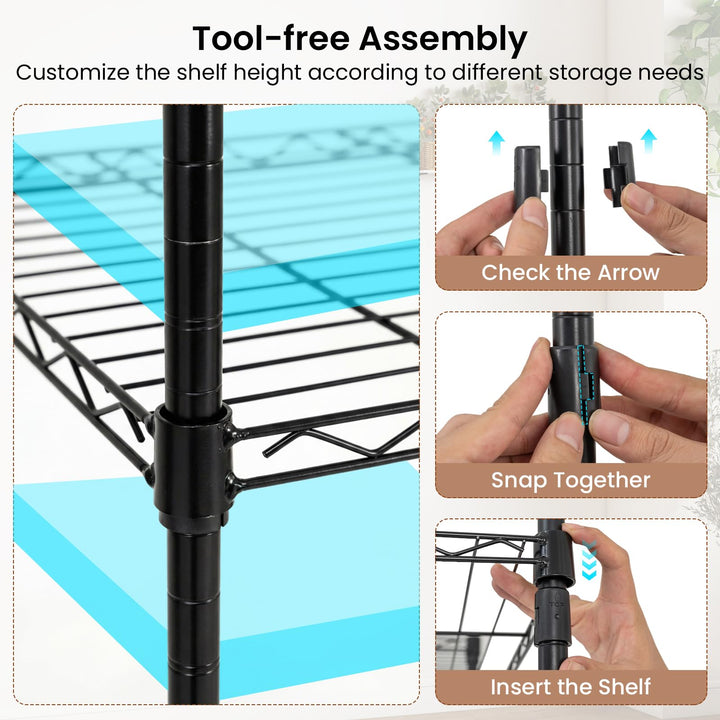 Tool-free Assembly
Customize the shelf height according to different storage needs

Check the Arrow

Snap Together

Insert the Shelf