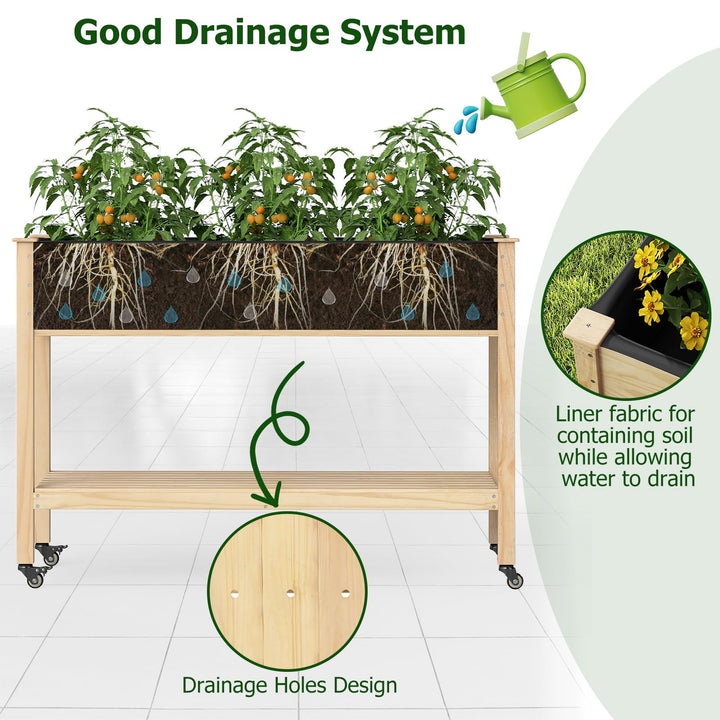 Good Drainage System

Liner fabric for containing soil while allowing water to drain

Drainage Holes Design