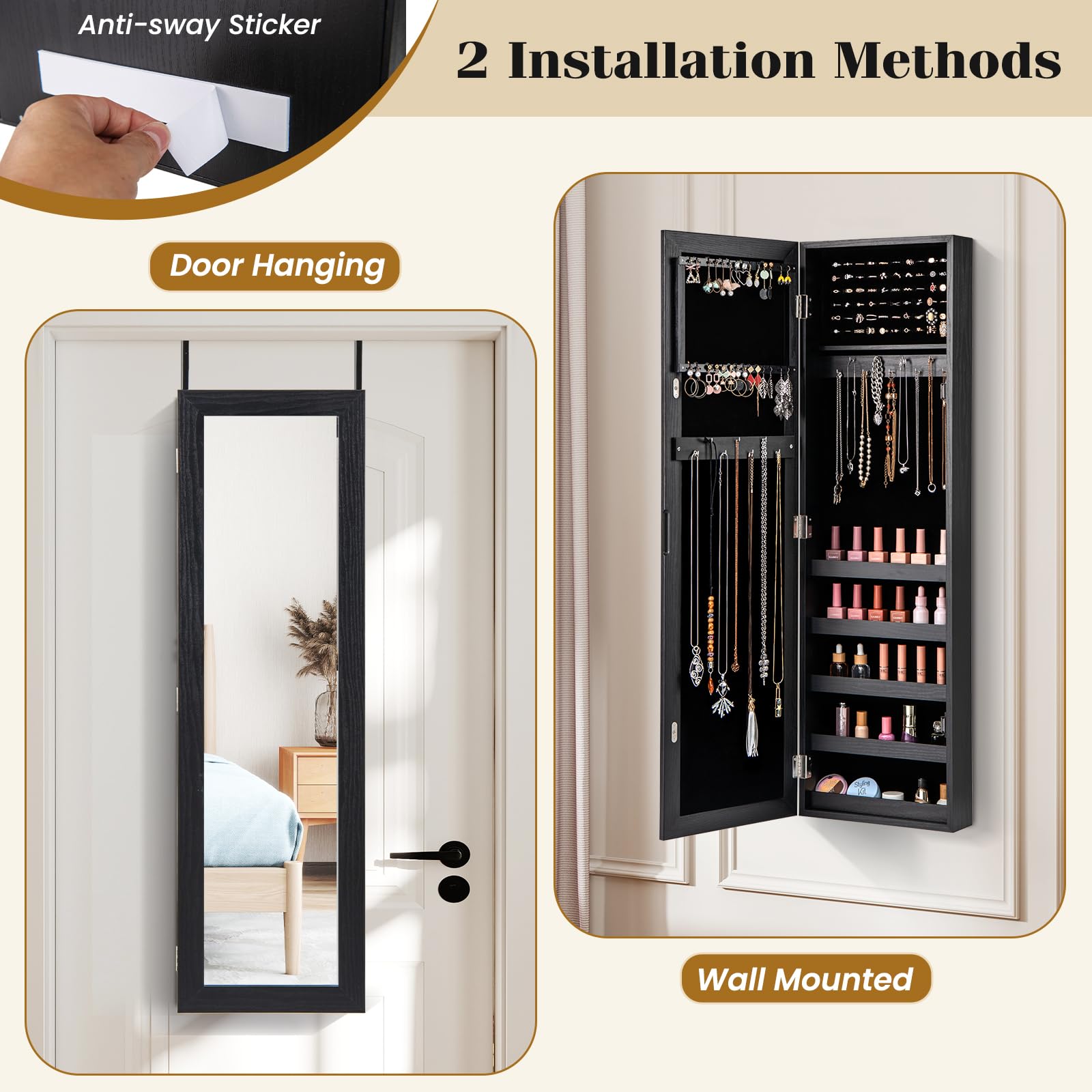 Anti-sway Sticker

2 Installation Methods

Door Hanging

Styling Kit

Wall Mounted