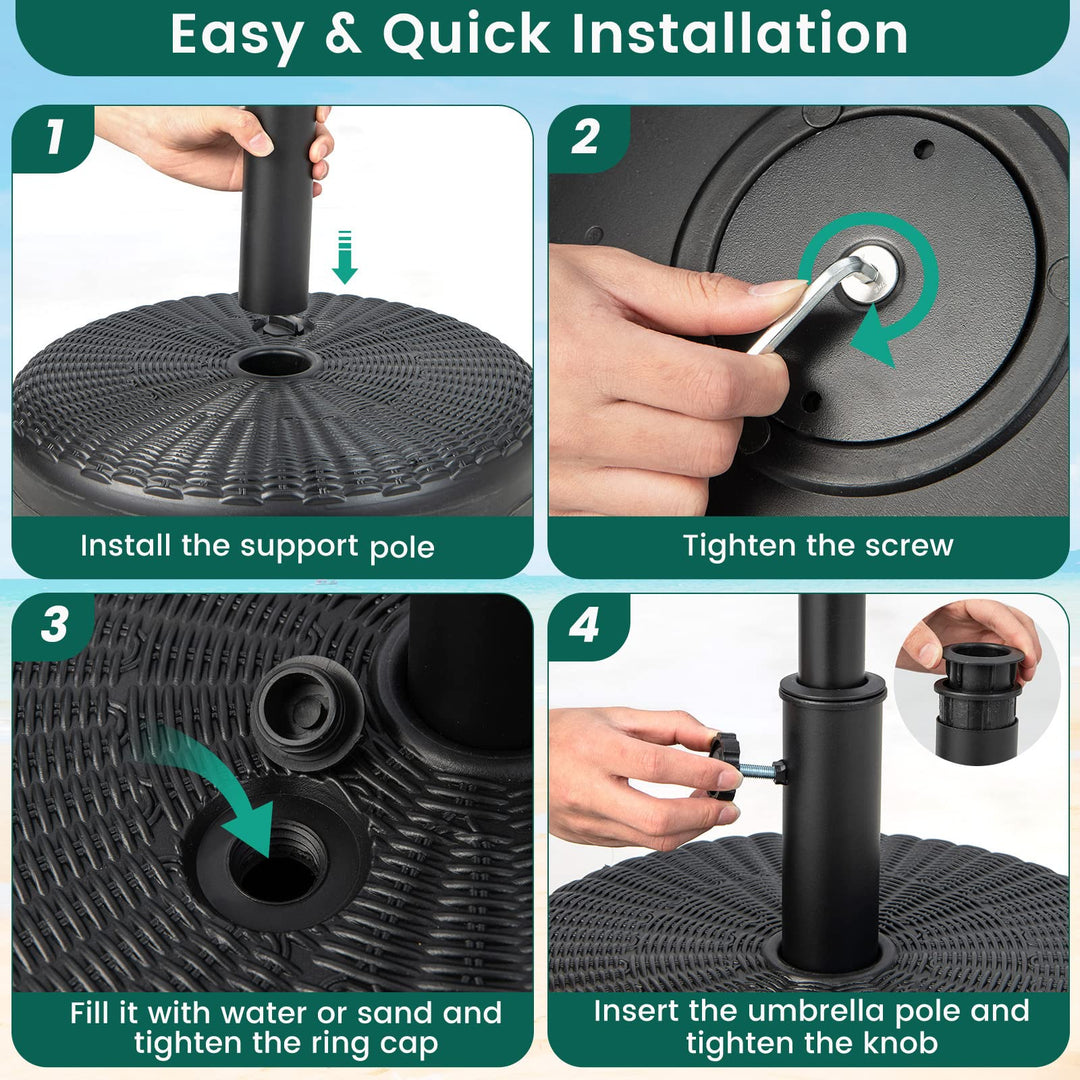 Easy & Quick Installation

1

Install the support pole

2

Tighten the screw

3

Fill it with water or sand and tighten the ring cap

4

Insert the umbrella pole and tighten the knob