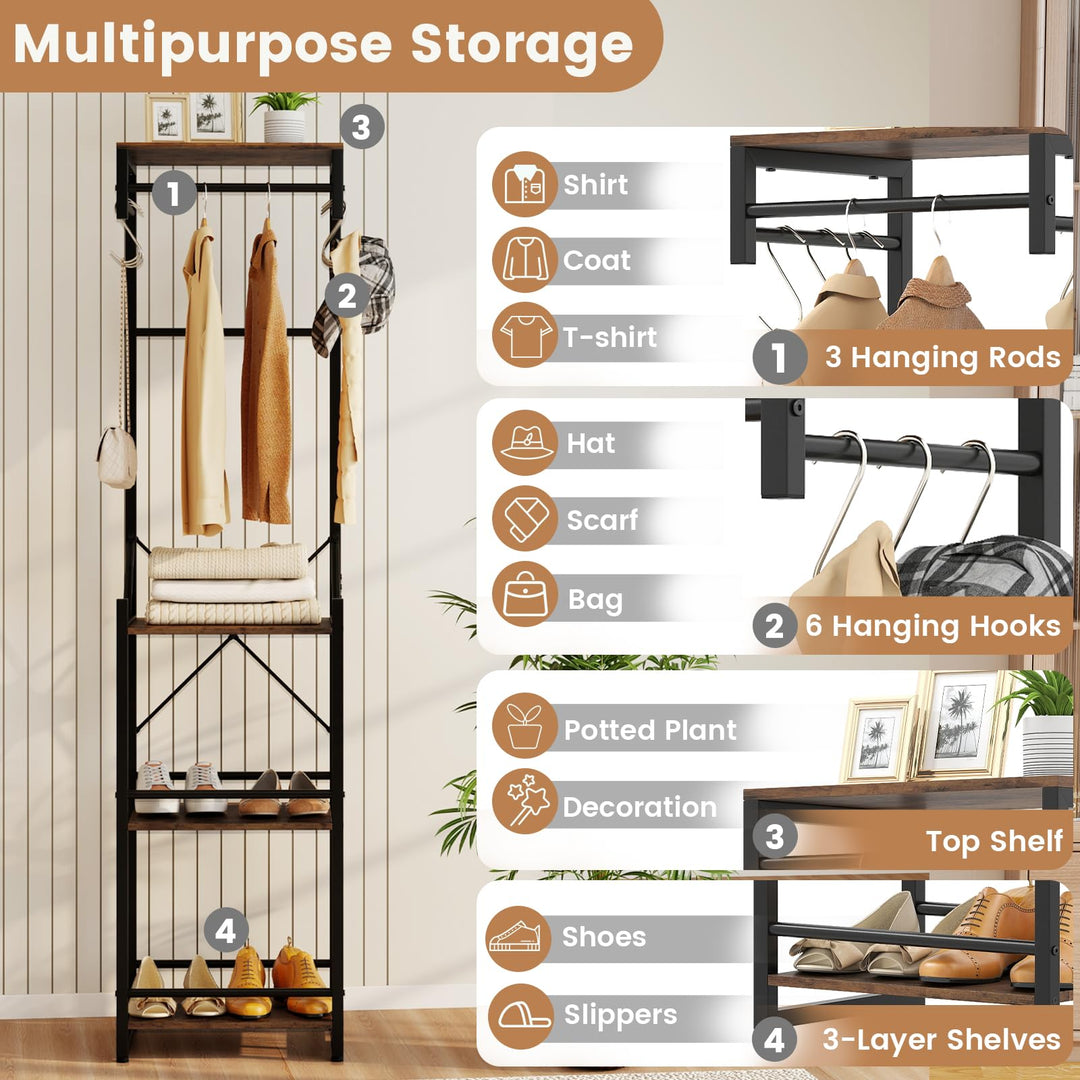 Multipurpose Storage

3

1

2

4

Shirt

Coat

T-shirt

1 3 Hanging Rods

Hat

Scarf

Bag

2 6 Hanging Hooks

Potted Plant

Decoration

3 Top Shelf

Shoes

Slippers

4 3-Layer Shelves