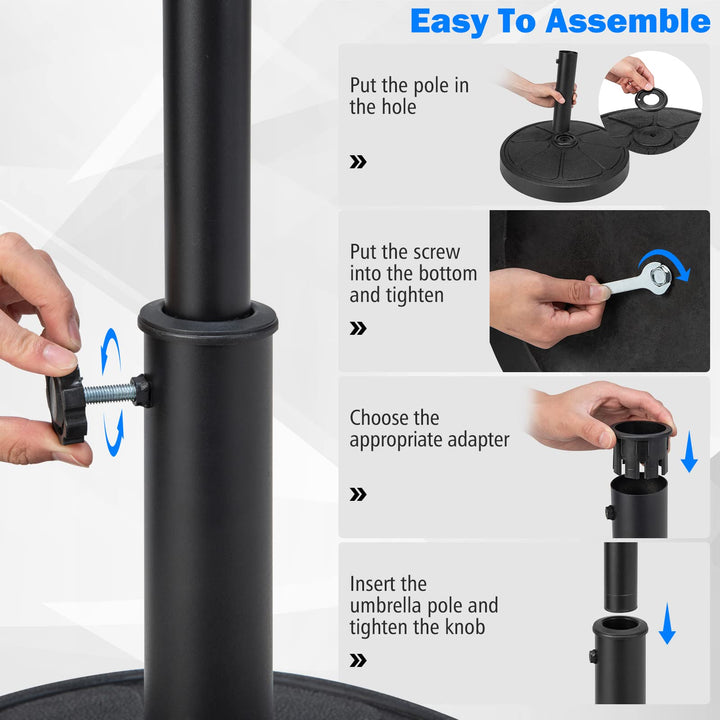 Easy To Assemble

Put the pole in the hole

»

Put the screw into the bottom and tighten

»

Choose the appropriate adapter

»

Insert the umbrella pole and tighten the knob

»