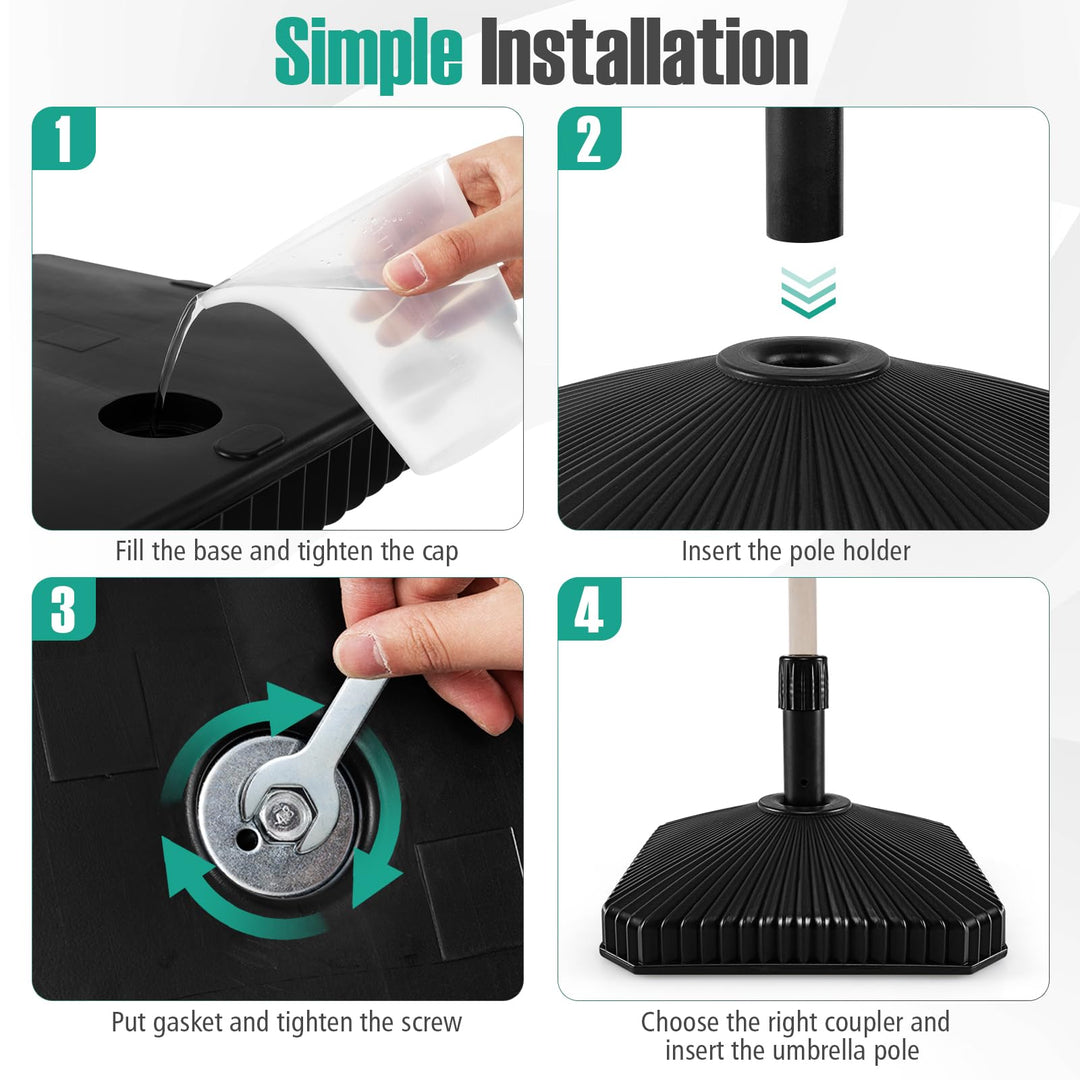 Simple Installation

1

Fill the base and tighten the cap

2

Insert the pole holder

3

Put gasket and tighten the screw

4

Choose the right coupler and insert the umbrella pole