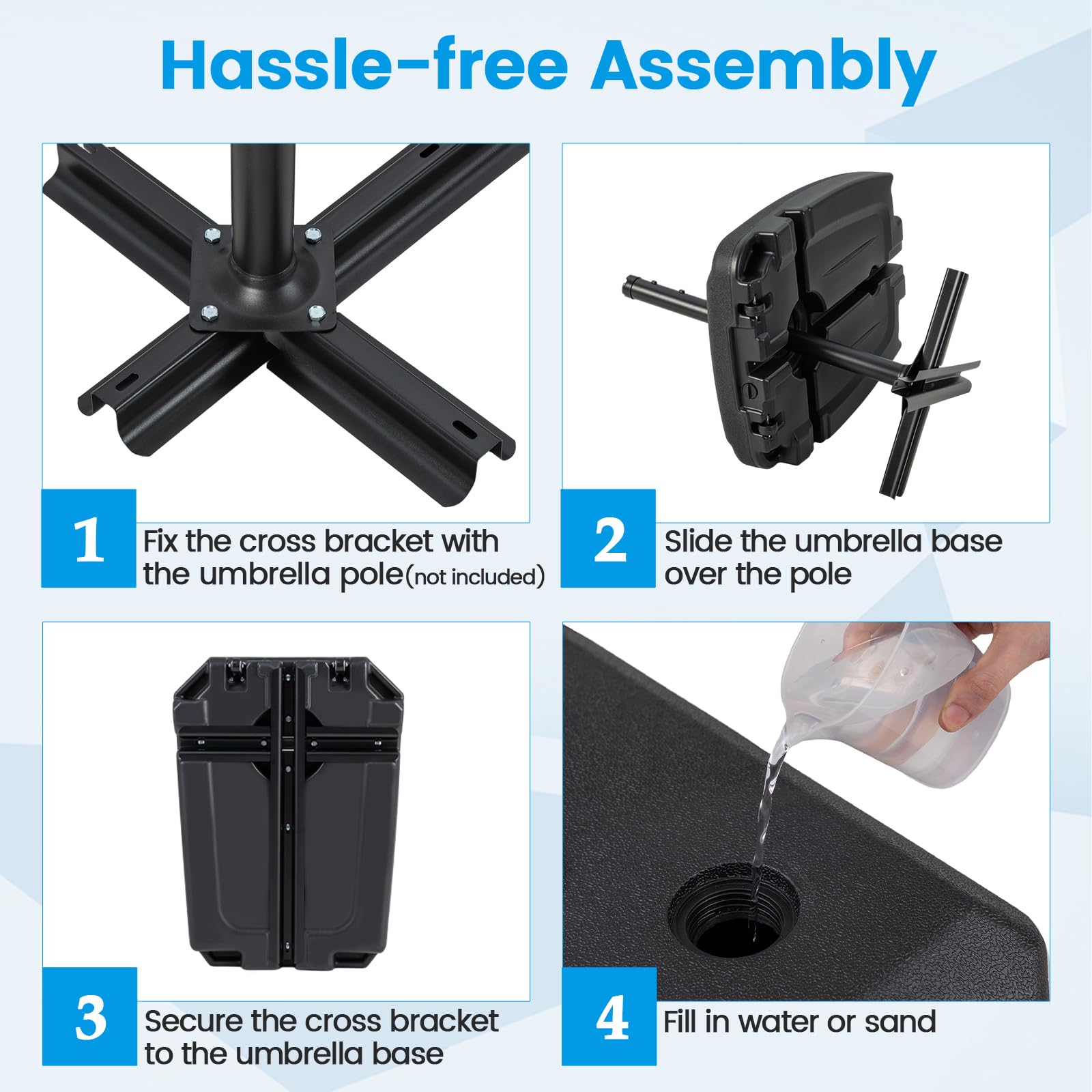 Hassle-free Assembly

1 Fix the cross bracket with the umbrella pole(not included)

2 Slide the umbrella base over the pole

3 Secure the cross bracket to the umbrella base

4 Fill in water or sand