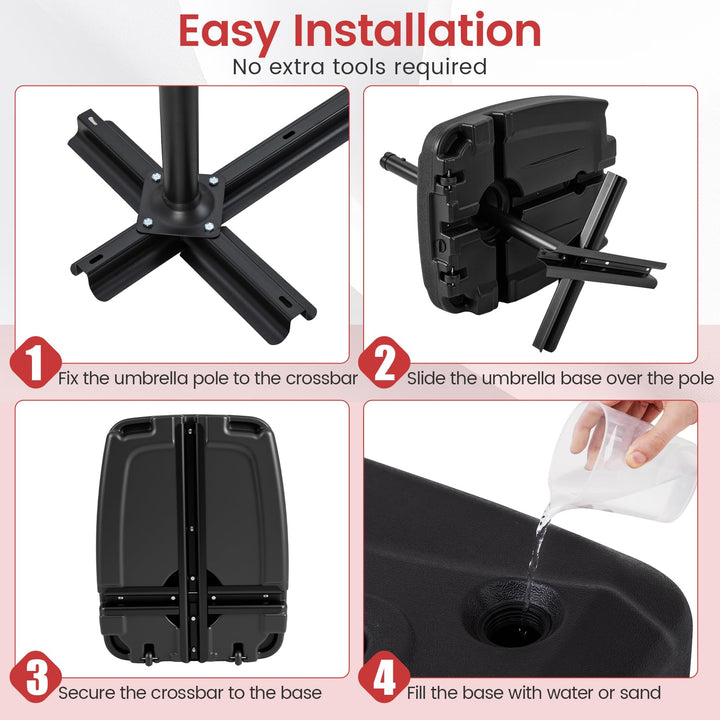 Easy Installation
No extra tools required

1 Fix the umbrella pole to the crossbar

2 Slide the umbrella base over the pole

3 Secure the crossbar to the base

4 Fill the base with water or sand