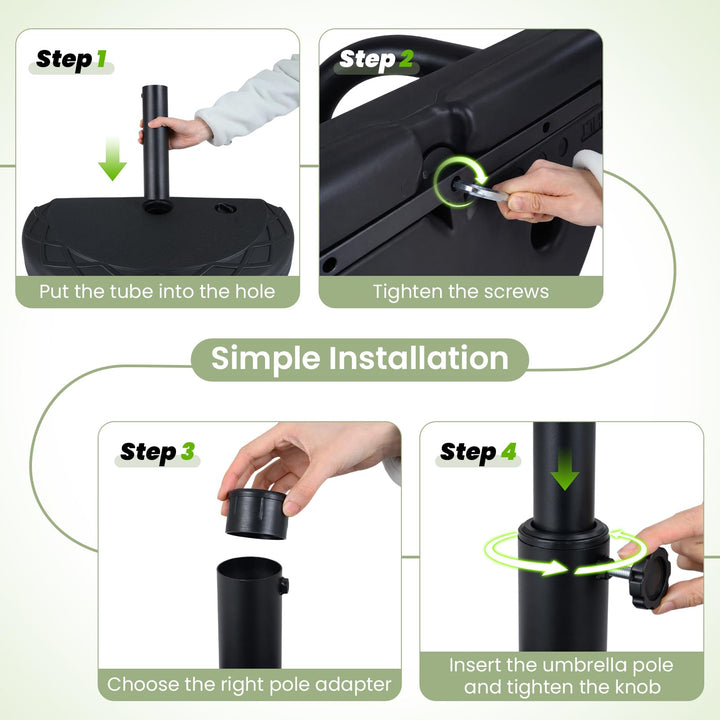 Step 1

Put the tube into the hole

Step 2

Tighten the screws

Simple Installation

Step 3

Choose the right pole adapter

Step 4

Insert the umbrella pole and tighten the knob