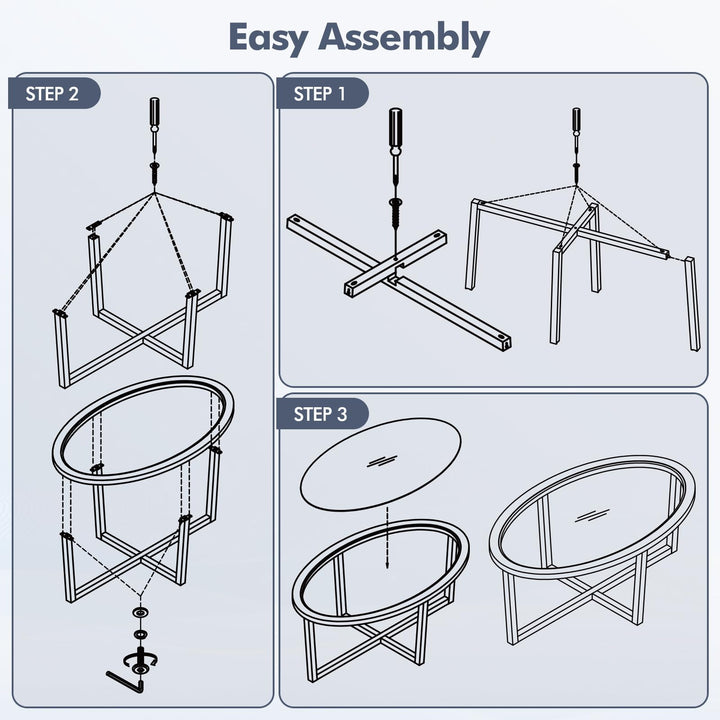 Easy Assembly

STEP 2

STEP 1

STEP 3