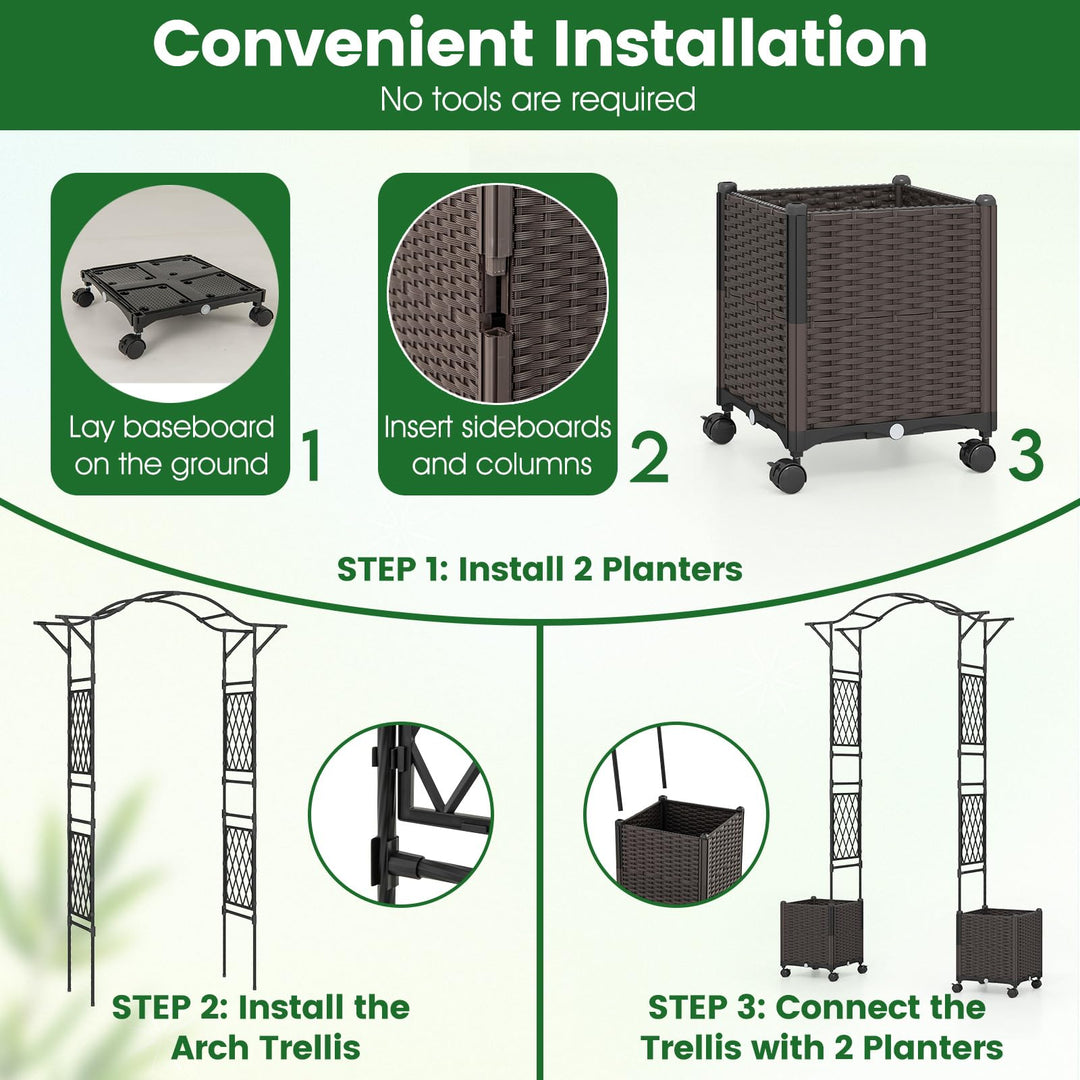 Convenient Installation
No tools are required

Lay baseboard on the ground 1

Insert sideboards and columns 2

3

STEP 1: Install 2 Planters

STEP 2: Install the Arch Trellis

STEP 3: Connect the Trellis with 2 Planters