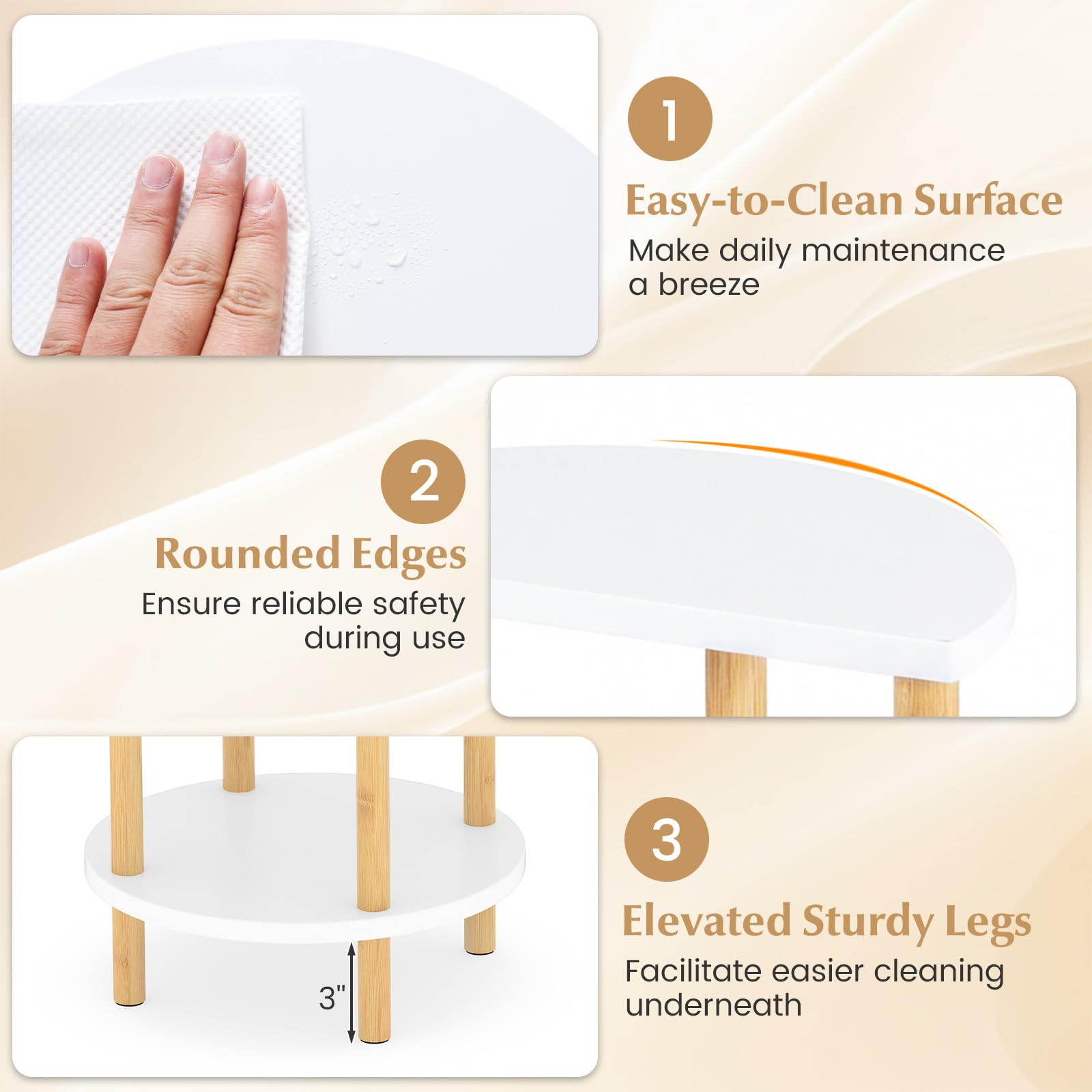 1

Easy-to-Clean Surface

Make daily maintenance a breeze

2

Rounded Edges

Ensure reliable safety during use

3"

3

Elevated Sturdy Legs

Facilitate easier cleaning underneath