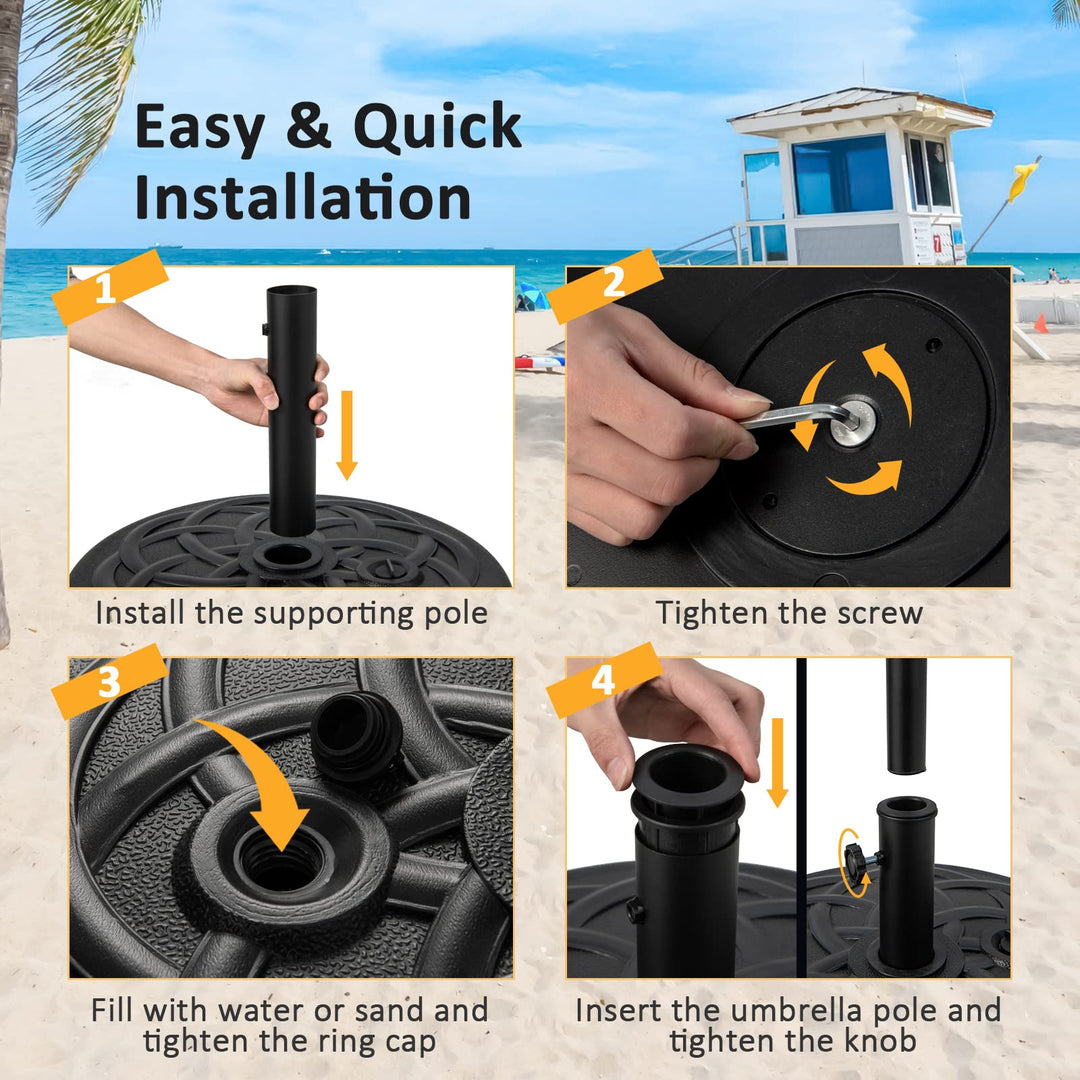 Easy & Quick Installation

1

Install the supporting pole

2

Tighten the screw

3

Fill with water or sand and tighten the ring cap

4

Insert the umbrella pole and tighten the knob