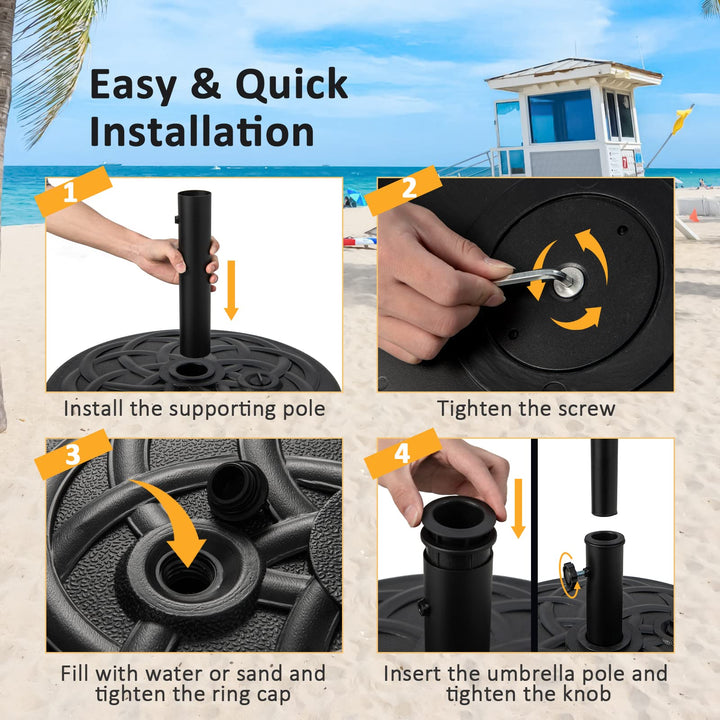 Easy & Quick Installation

1

Install the supporting pole

2

Tighten the screw

3

Fill with water or sand and tighten the ring cap

4

Insert the umbrella pole and tighten the knob