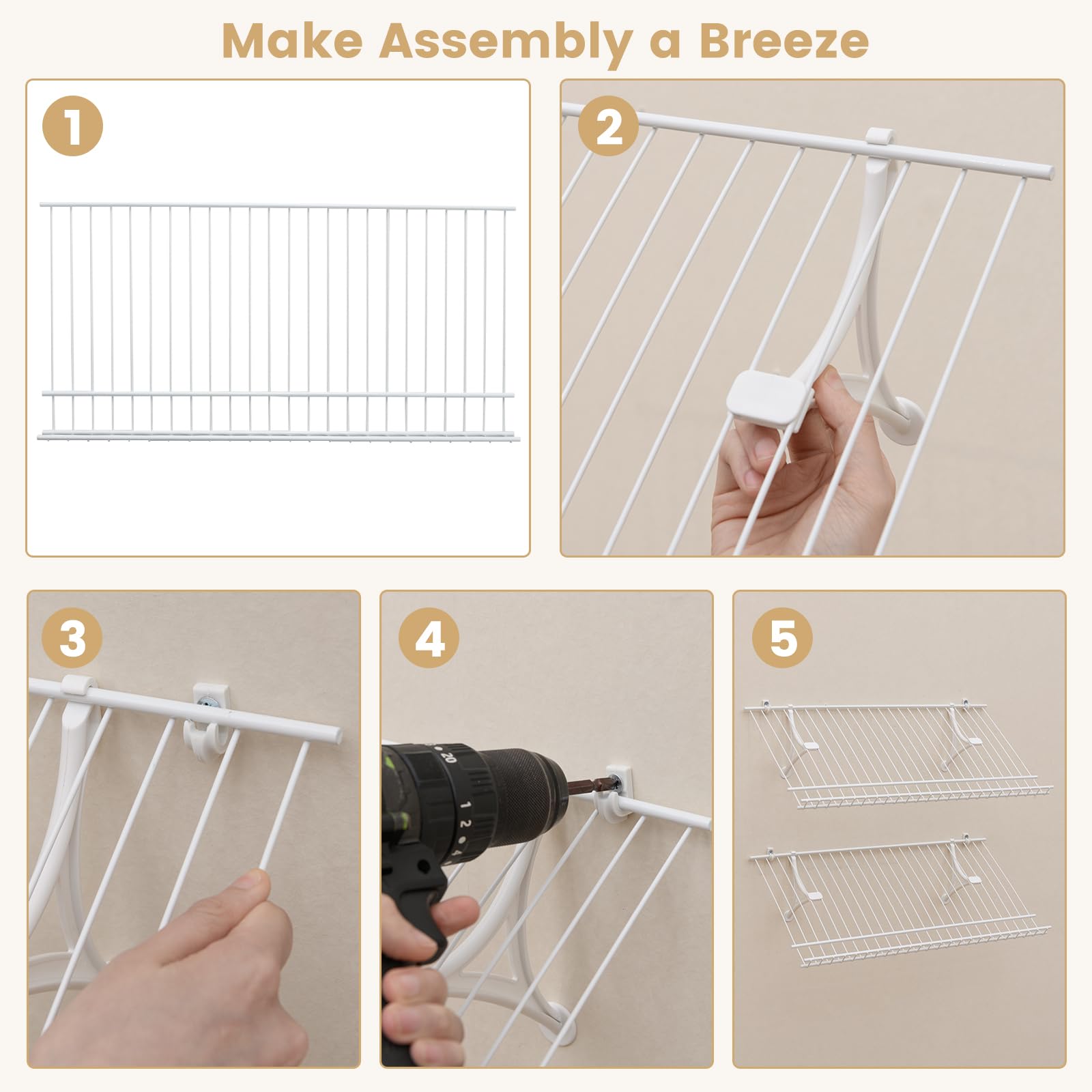 Make Assembly a Breeze

1

2

3

4

20

1 2

5