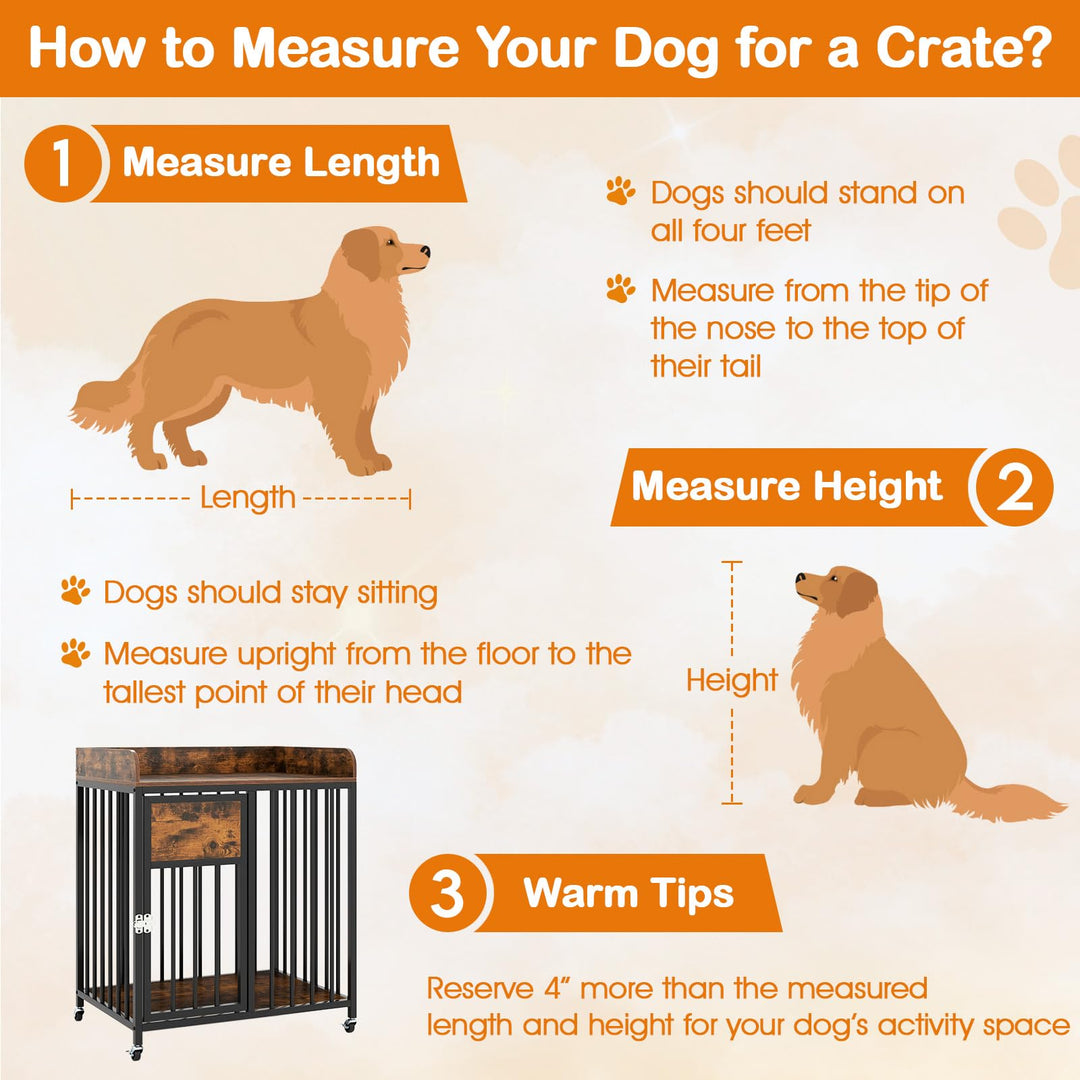 How to Measure Your Dog for a Crate?

1 Measure Length

Dogs should stand on all four feet

Measure from the tip of the nose to the top of their tail

Length

Measure Height 2

Dogs should stay sitting

Measure upright from the floor to the tallest point of their head

Height

3 Warm Tips

Reserve 4" more than the measured length and height for your dog's activity space