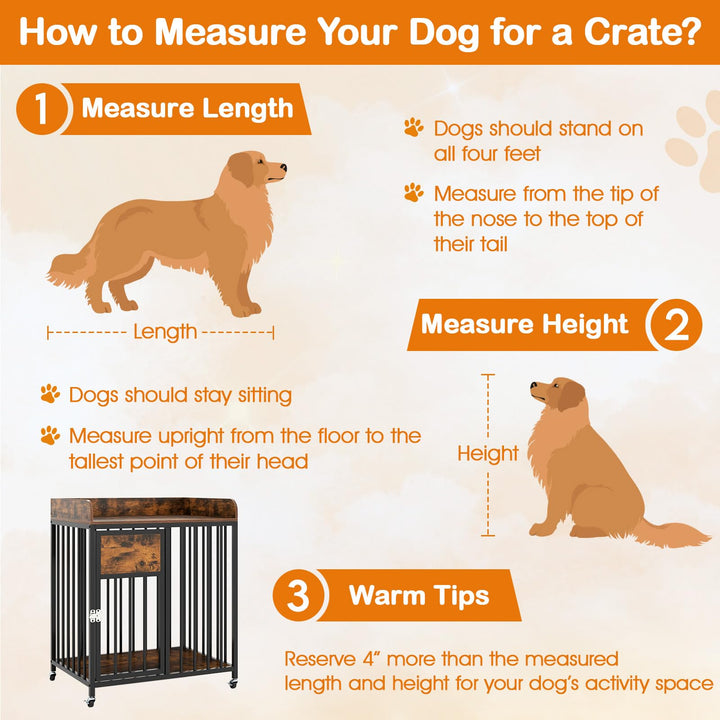 How to Measure Your Dog for a Crate?

1 Measure Length

Dogs should stand on all four feet

Measure from the tip of the nose to the top of their tail

Length

Measure Height 2

Dogs should stay sitting

Measure upright from the floor to the tallest point of their head

Height

3 Warm Tips

Reserve 4" more than the measured length and height for your dog's activity space