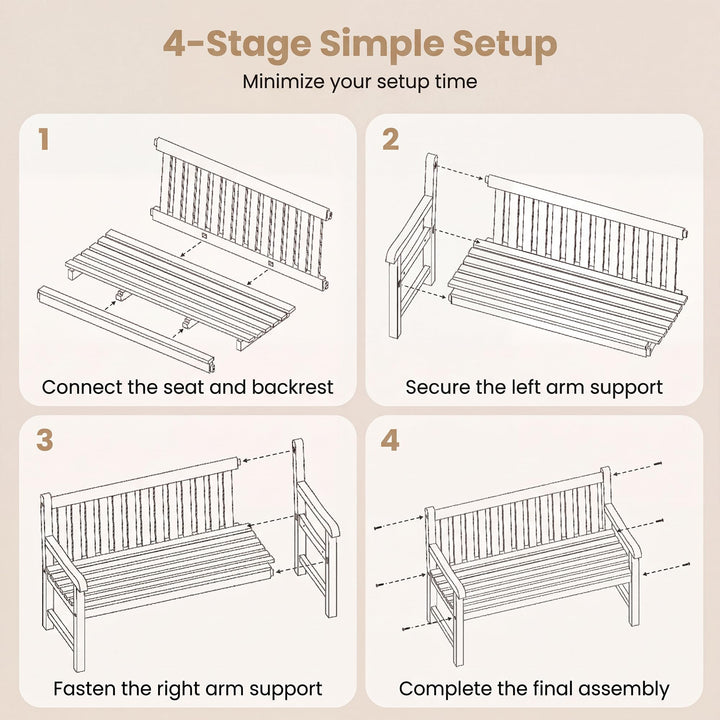 4-Stage Simple Setup

Minimize your setup time

1

Connect the seat and backrest

2

Secure the left arm support

3

Fasten the right arm support

4

Complete the final assembly