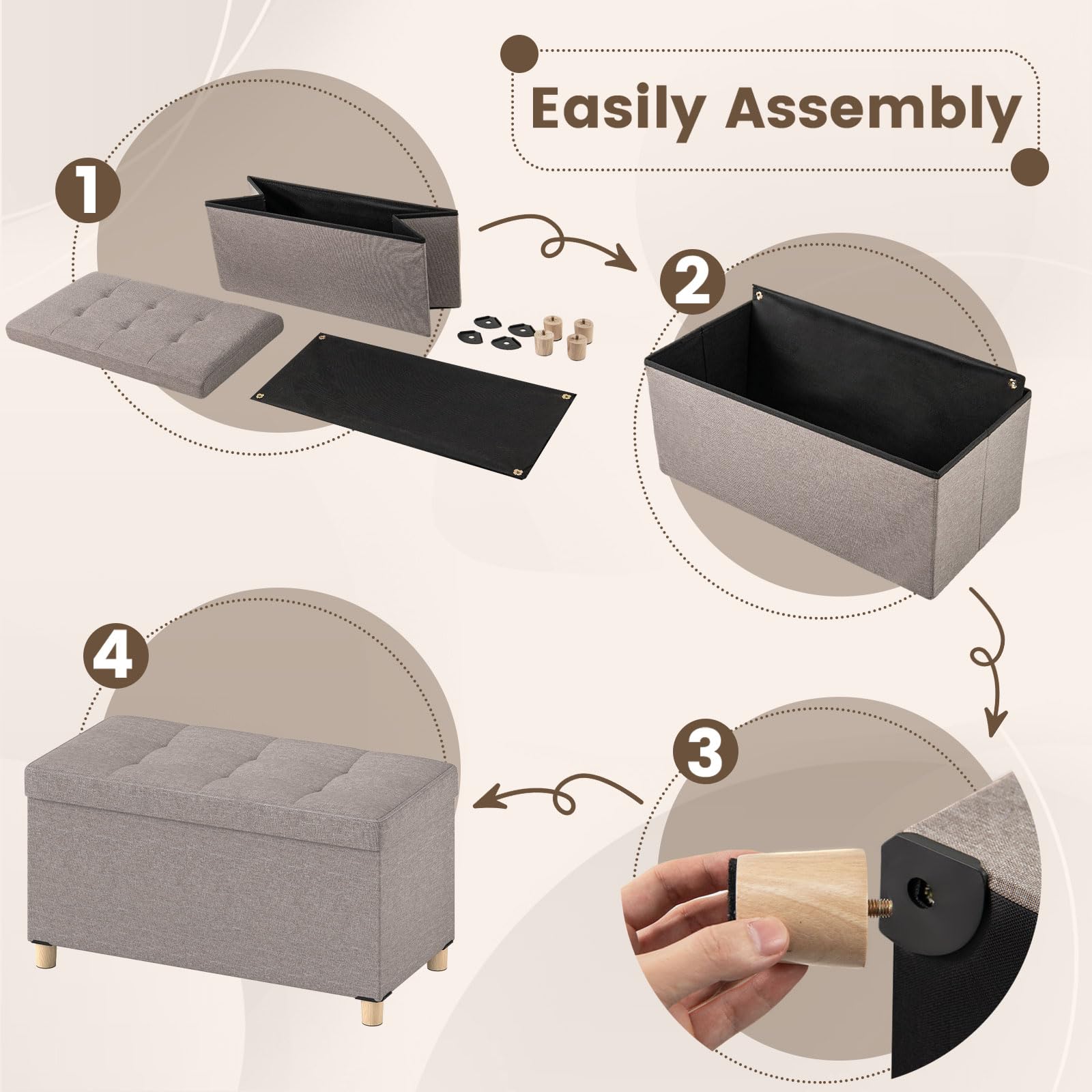 Easily Assembly

1

2

3

4