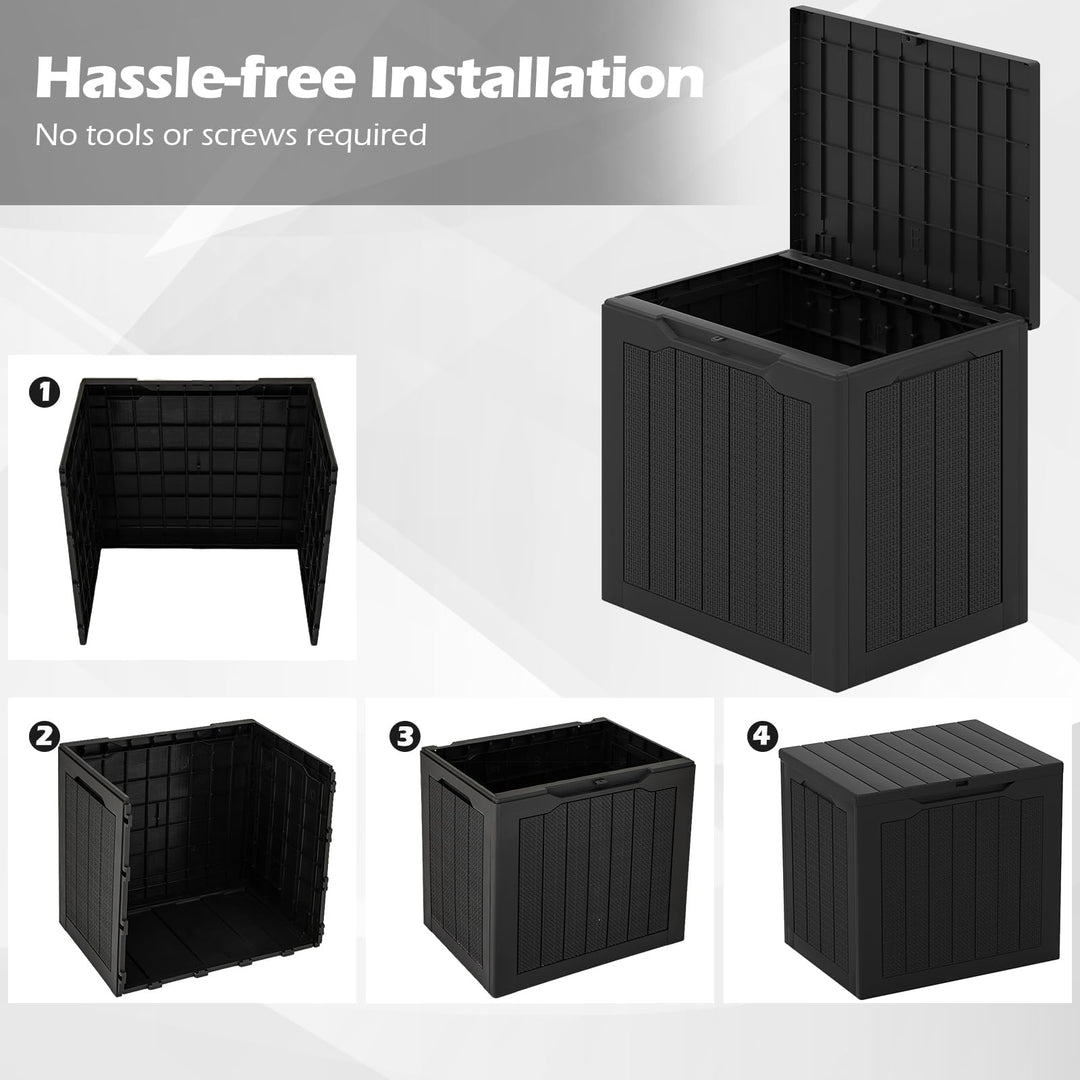 Hassle-free Installation
No tools or screws required

1

2

3

4