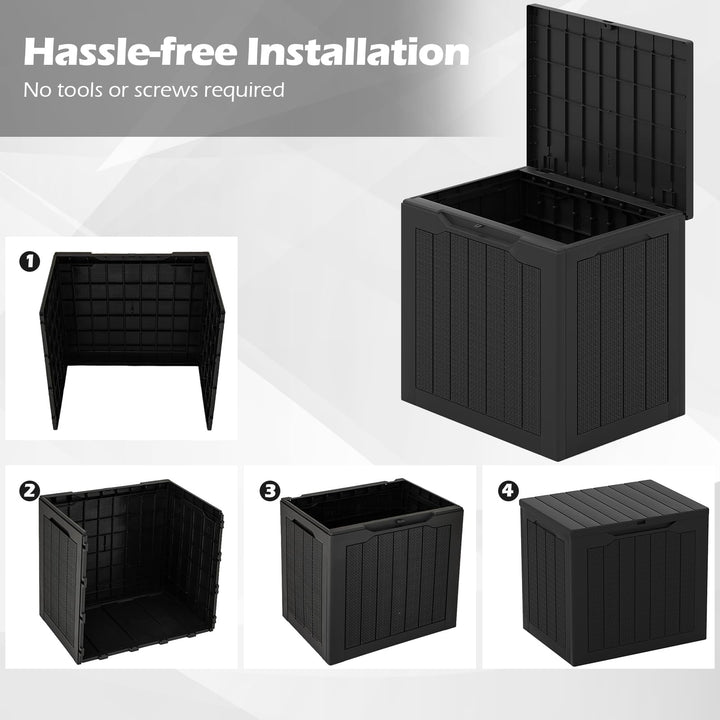 Hassle-free Installation
No tools or screws required

1

2

3

4