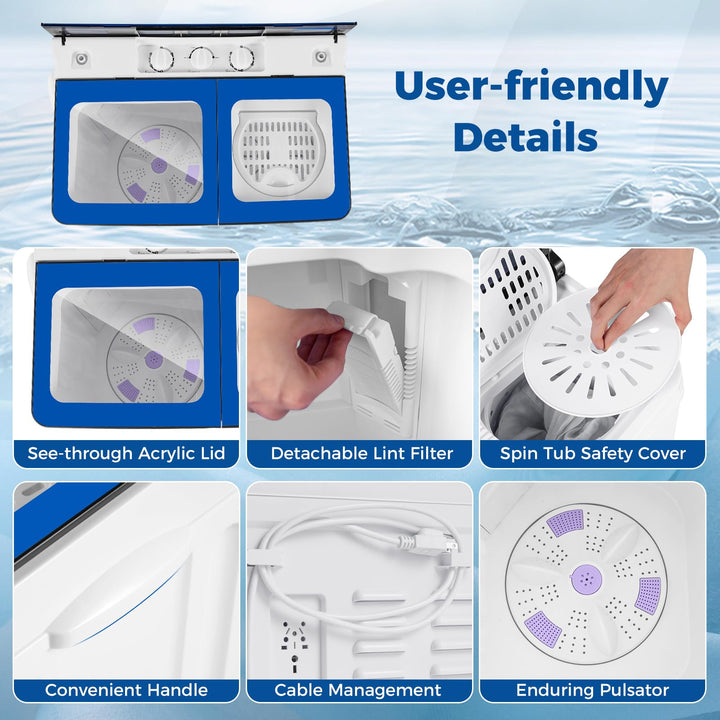 User-friendly Details

See-through Acrylic Lid

Detachable Lint Filter

Spin Tub Safety Cover

Convenient Handle

Cable Management

Enduring Pulsator