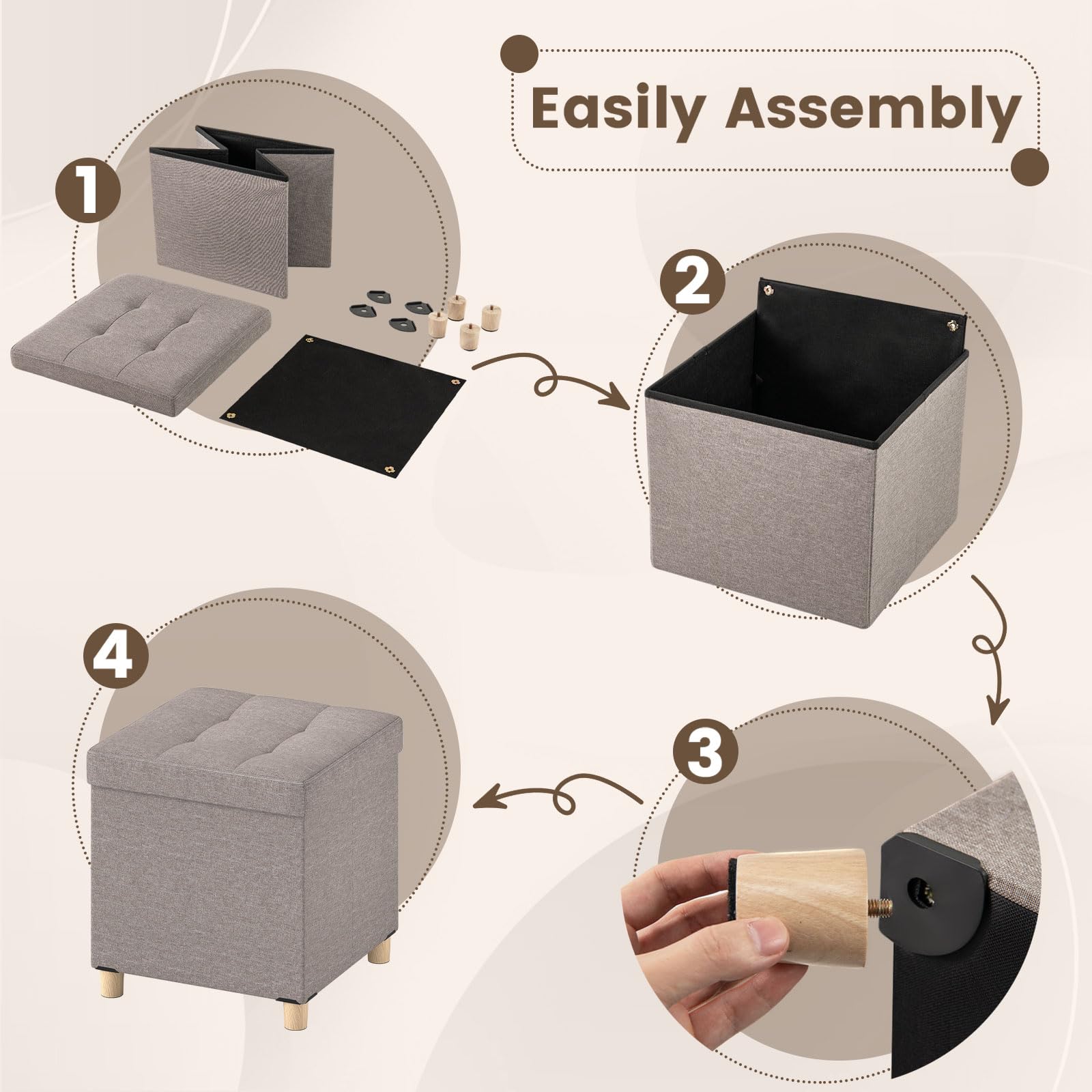 Easily Assembly

1

2

3

4