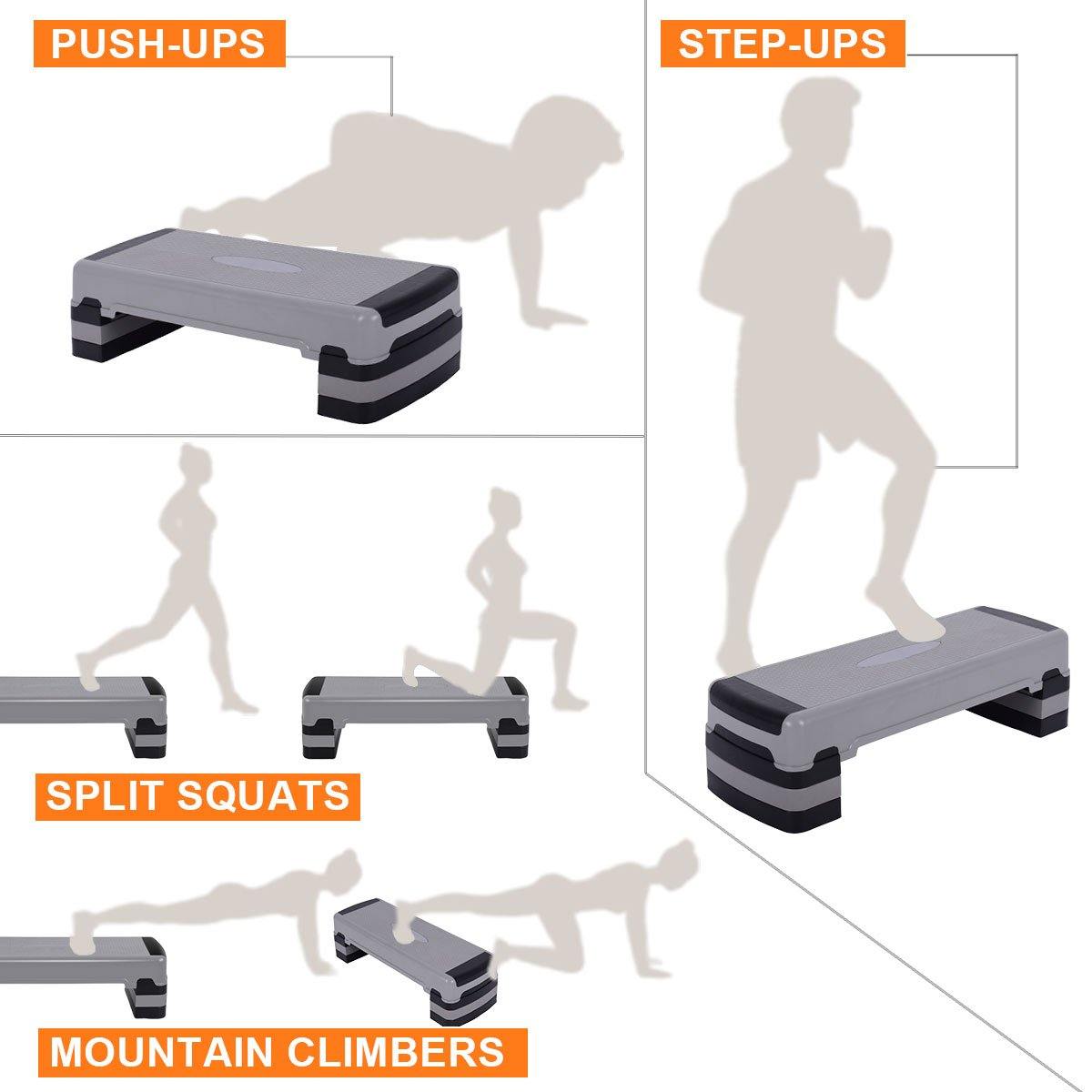 PUSH-UPS

STEP-UPS

SPLIT SQUATS

MOUNTAIN CLIMBERS