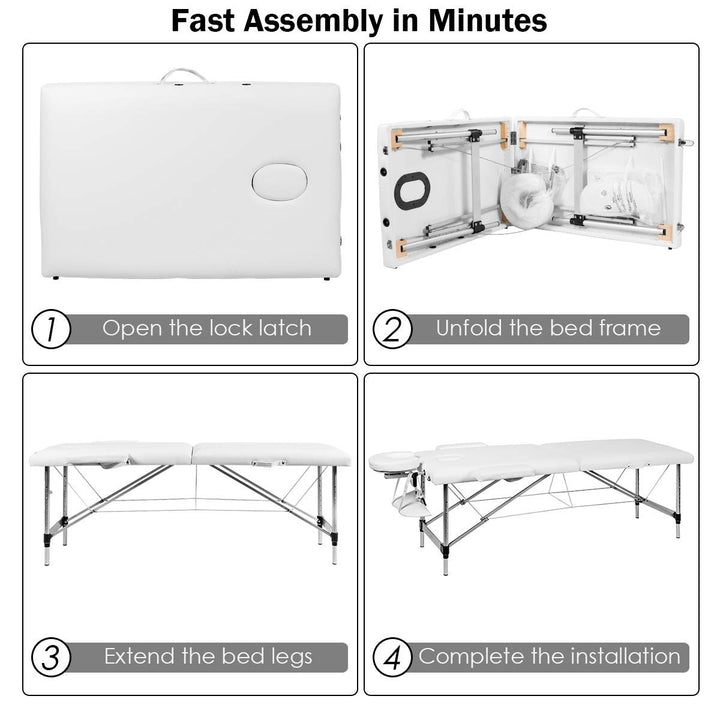 Fast Assembly in Minutes

1 Open the lock latch

2 Unfold the bed frame

3 Extend the bed legs

4 Complete the installation